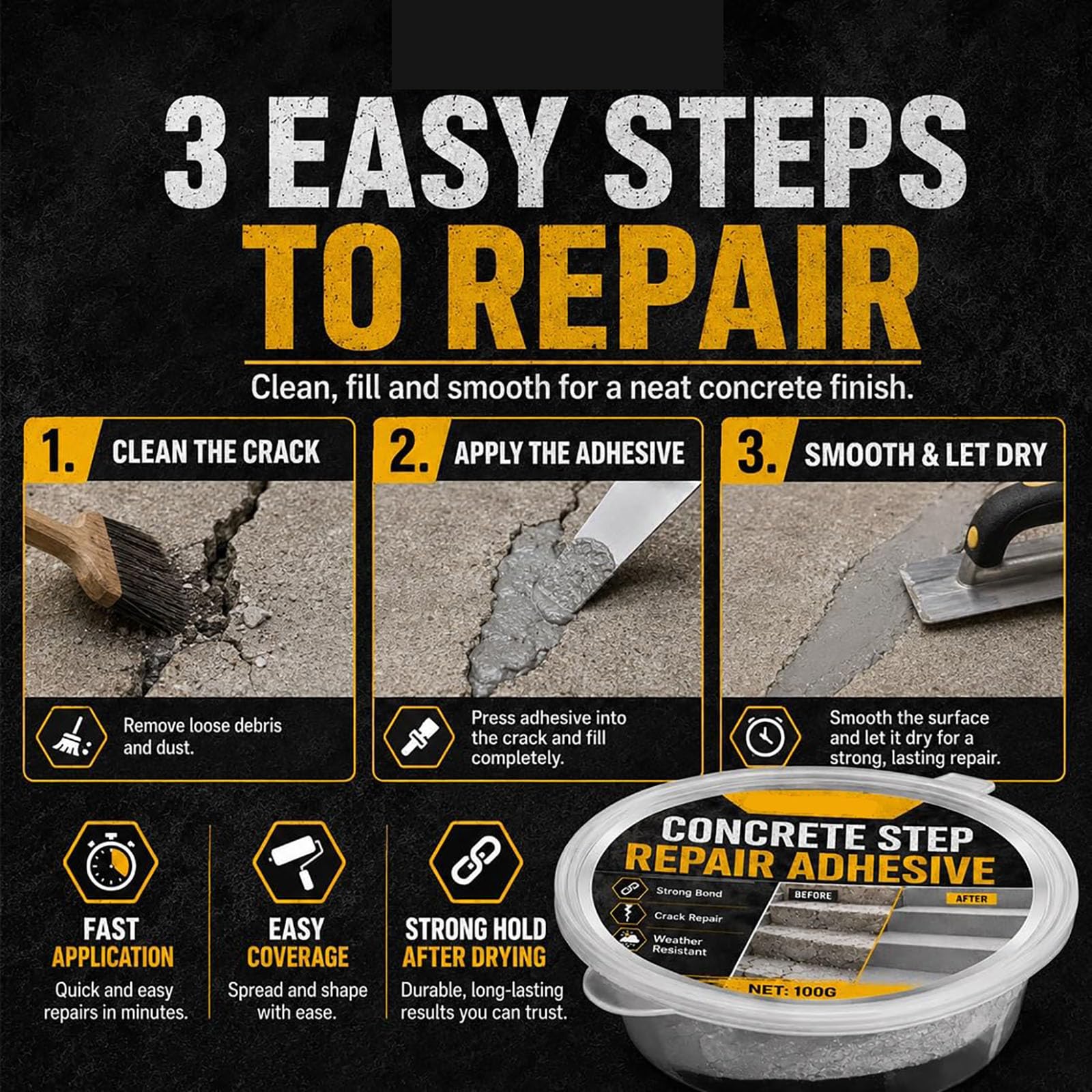 3 EASY STEPS
TO REPAIR

Clean, fill and smooth for a neat concrete finish.

1. CLEAN THE CRACK

Remove loose debris and dust.

2. APPLY THE ADHESIVE

Press adhesive into the crack and fill completely.

3. SMOOTH & LET DRY

Smooth the surface and let it dry for a strong, lasting repair.

FAST
APPLICATION
Quick and easy repairs in minutes.

EASY
COVERAGE
Spread and shape with ease.

STRONG HOLD
AFTER DRYING
Durable, long-lasting results you can trust.

CONCRETE STEP
REPAIR ADHESIVE
Strong Bond
Crack Repair
Weather Resistant
BEFORE
AFTER
NET: 100G