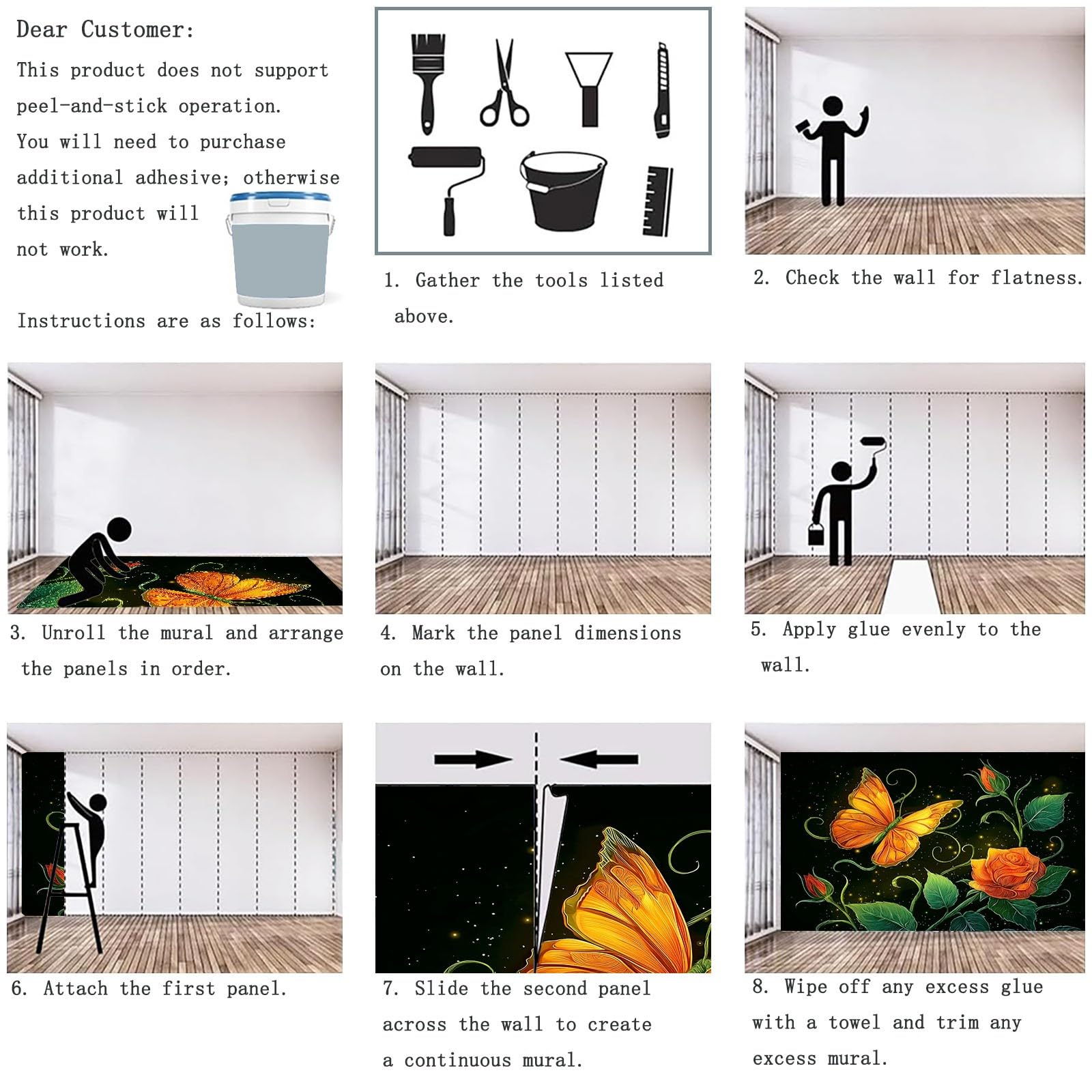 Dear Customer:

This product does not support peel-and-stick operation. You will need to purchase additional adhesive; otherwise this product will not work.

Instructions are as follows:

1. Gather the tools listed above.

2. Check the wall for flatness.

3. Unroll the mural and arrange the panels in order.

4. Mark the panel dimensions on the wall.

5. Apply glue evenly to the wall.

6. Attach the first panel.

7. Slide the second panel across the wall to create a continuous mural.

8. Wipe off any excess glue with a towel and trim any excess mural.