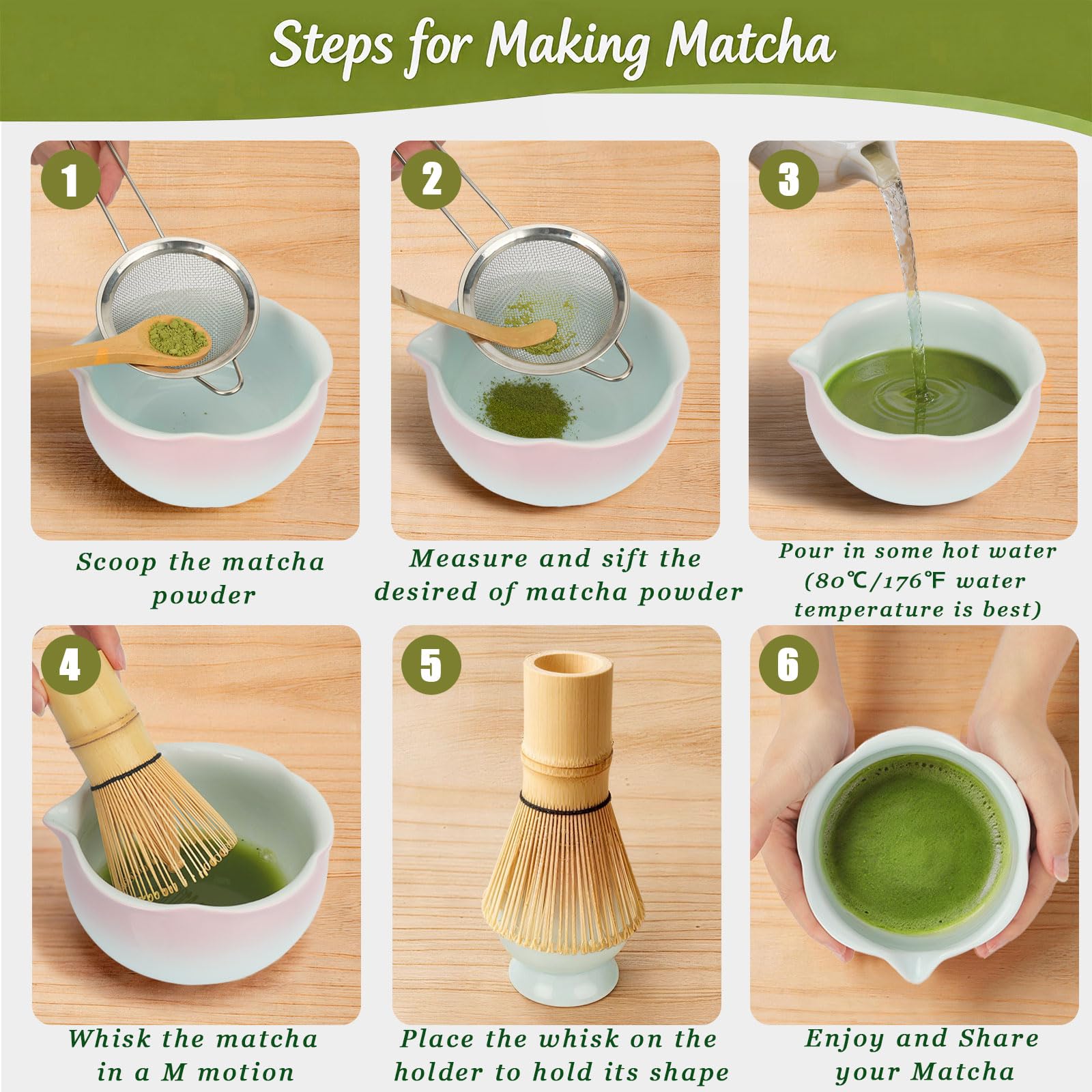 Steps for Making Matcha

1

Scoop the matcha powder

2

Measure and sift the desired of matcha powder

3

Pour in some hot water (80℃/176℉ water temperature is best)

4

Whisk the matcha in a M motion

5

Place the whisk on the holder to hold its shape

6

Enjoy and Share your Matcha