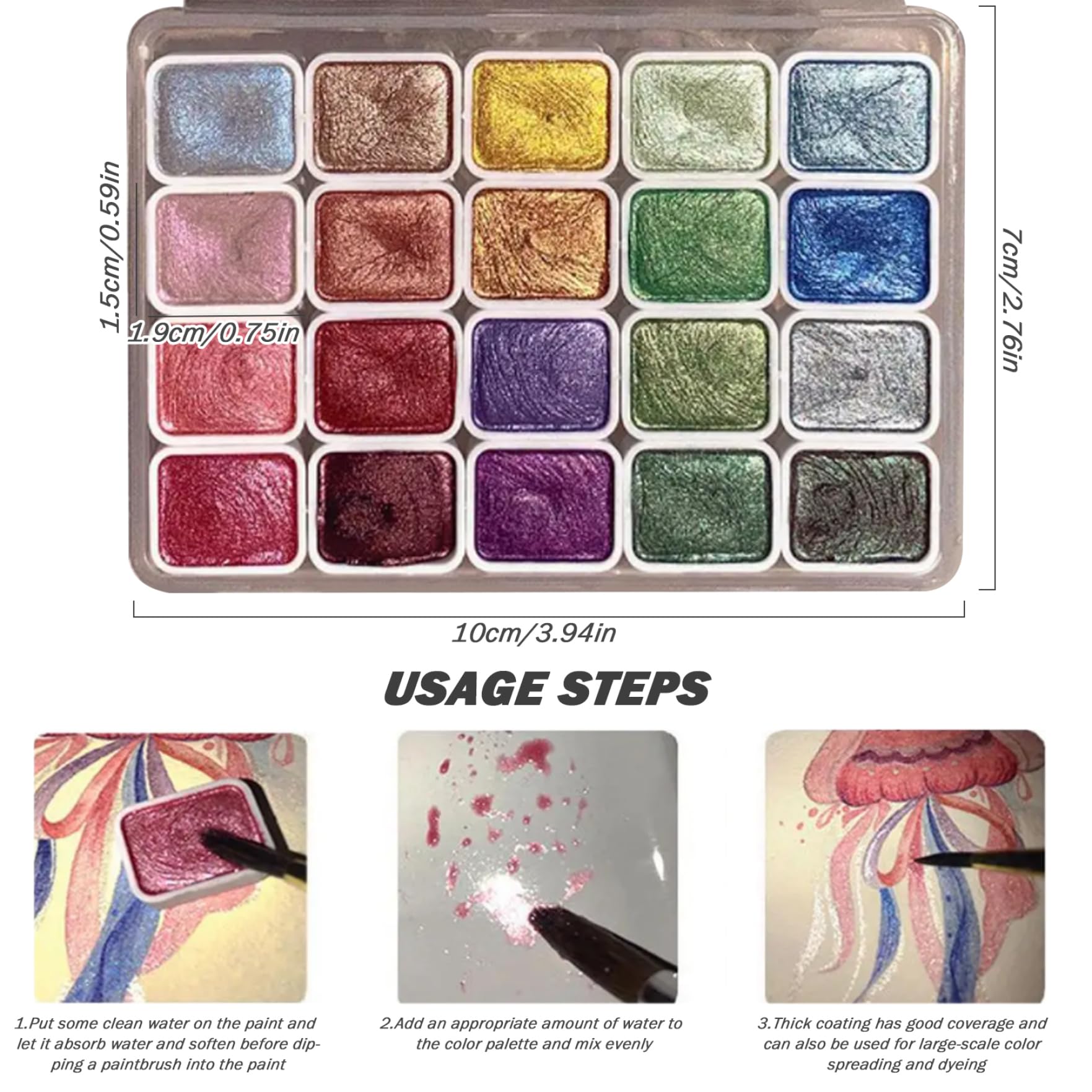 1.5cm/0.59in

1.9cm/0.75in

7cm/2.76in

10cm/3.94in

USAGE STEPS

1.Put some clean water on the paint and let it absorb water and soften before dipping a paintbrush into the paint

2.Add an appropriate amount of water to the color palette and mix evenly

3.Thick coating has good coverage and can also be used for large-scale color spreading and dyeing