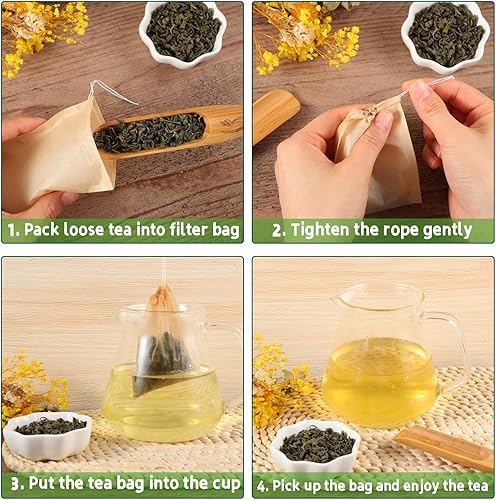 1. Pack loose tea into filter bag

2. Tighten the rope gently

3. Put the tea bag into the cup

4. Pick up the bag and enjoy the tea