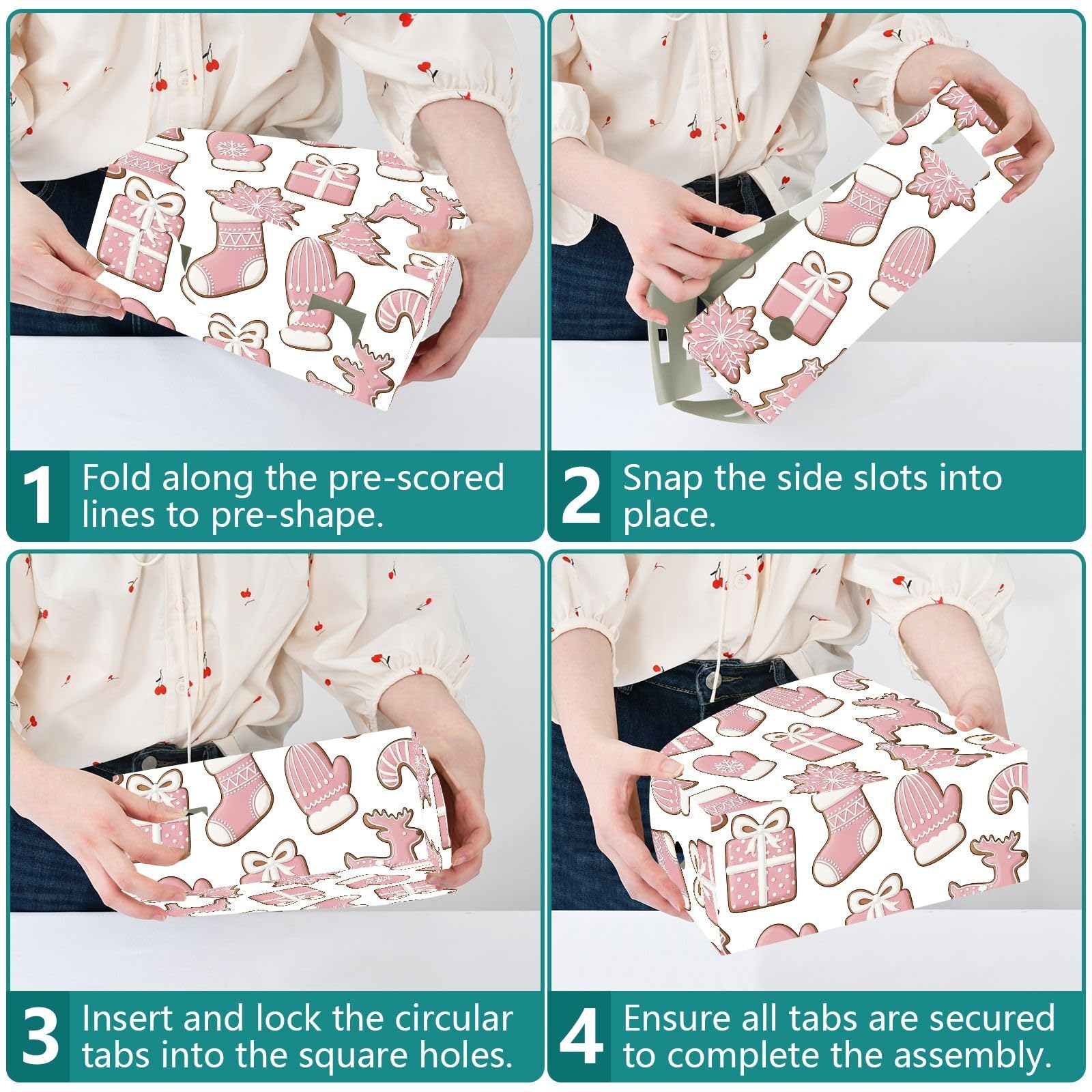 1 Fold along the pre-scored lines to pre-shape.

2 Snap the side slots into place.

3 Insert and lock the circular tabs into the square holes.

4 Ensure all tabs are secured to complete the assembly.