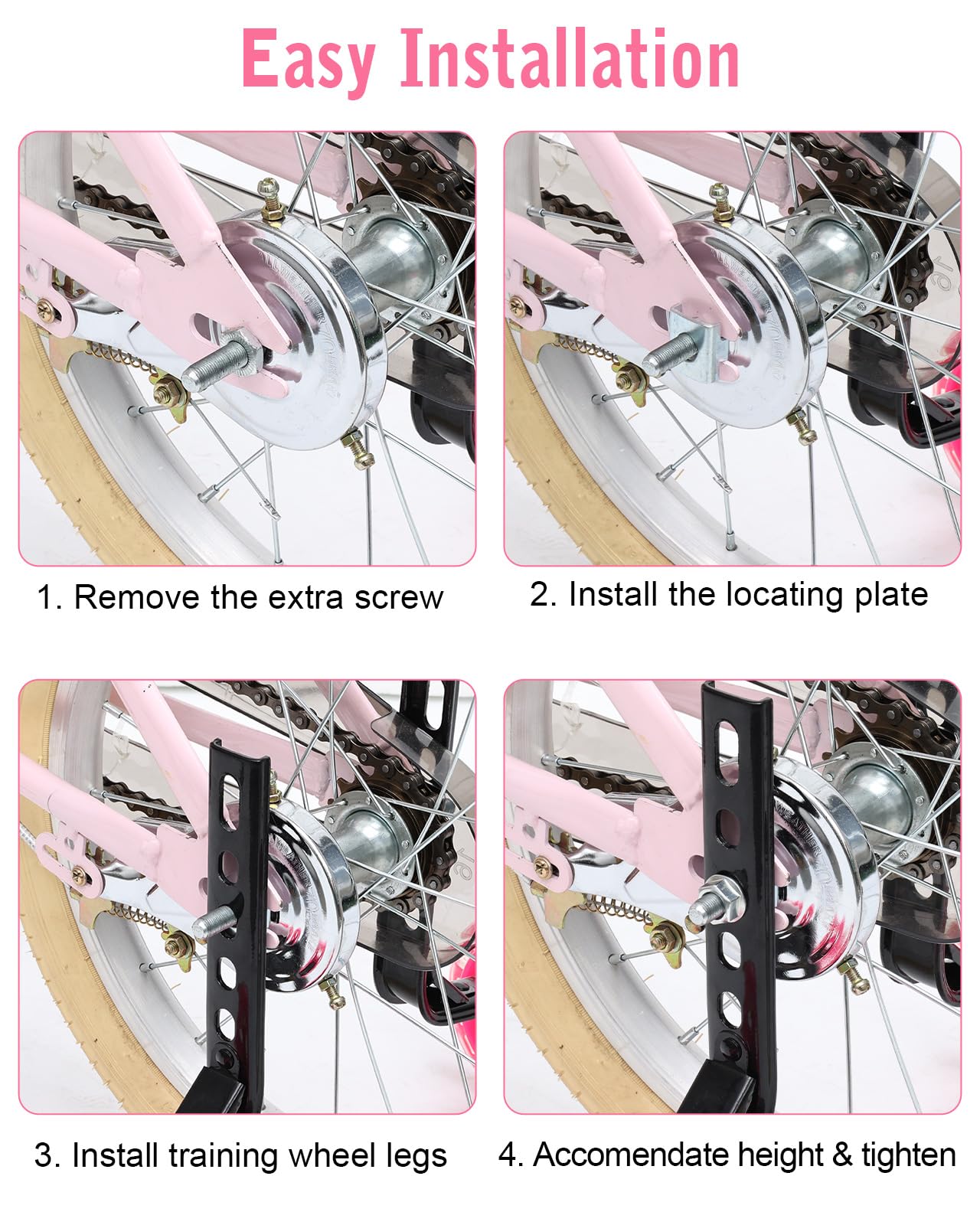 Easy Installation

1. Remove the extra screw

2. Install the locating plate

3. Install training wheel legs

4. Accomendate height & tighten