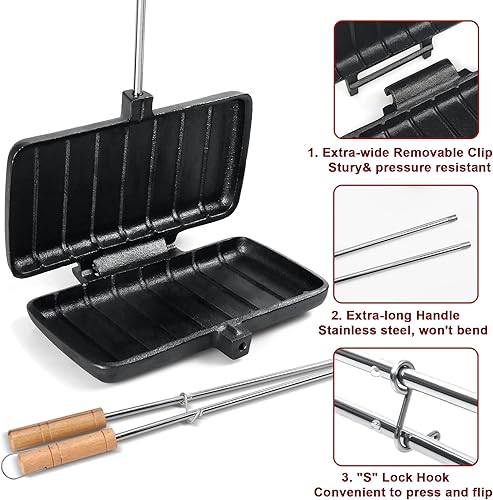 1. Extra-wide Removable Clip
Stury& pressure resistant

2. Extra-long Handle
Stainless steel, won't bend

3. "S" Lock Hook
Convenient to press and flip