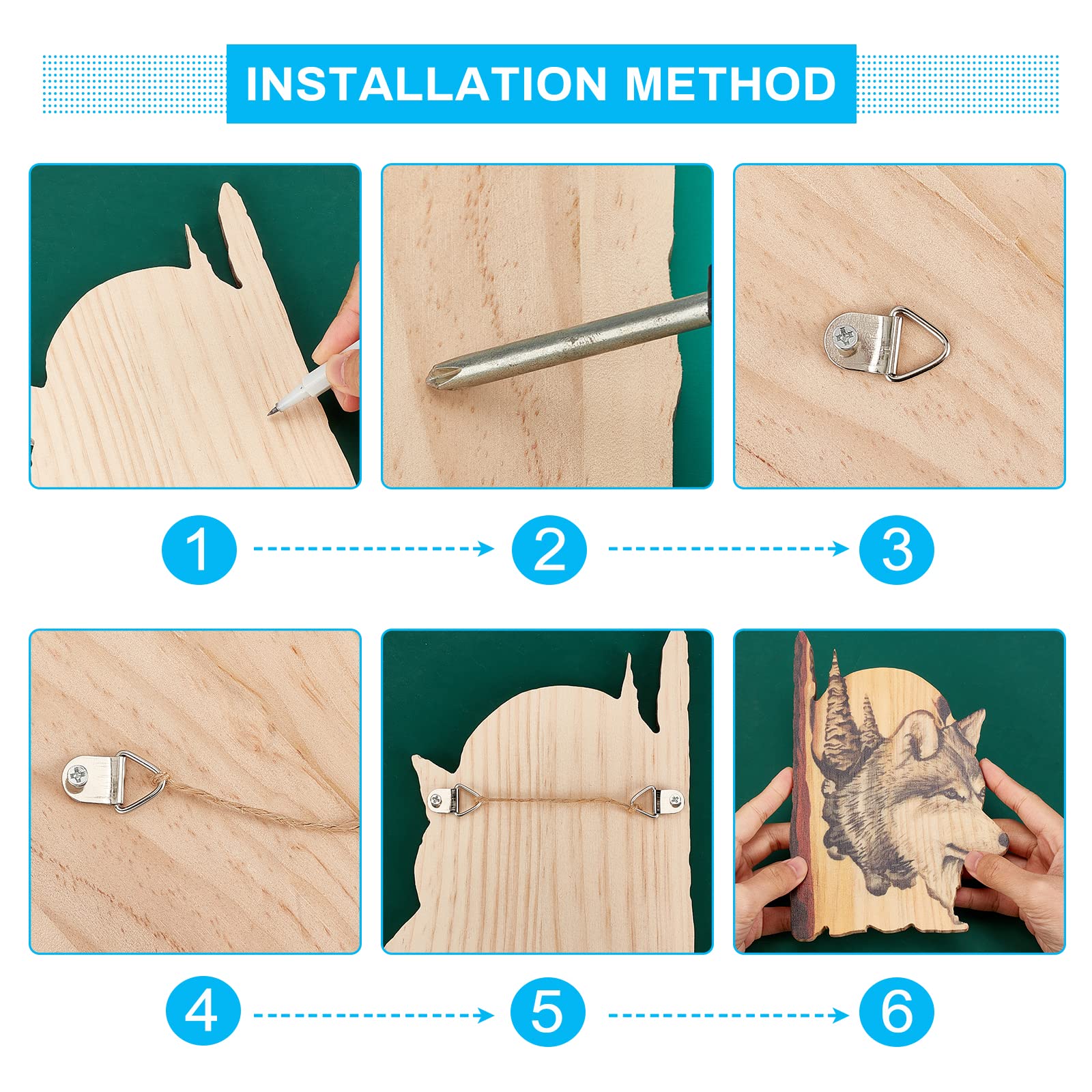 INSTALLATION METHOD

1

2

3

4

5

6