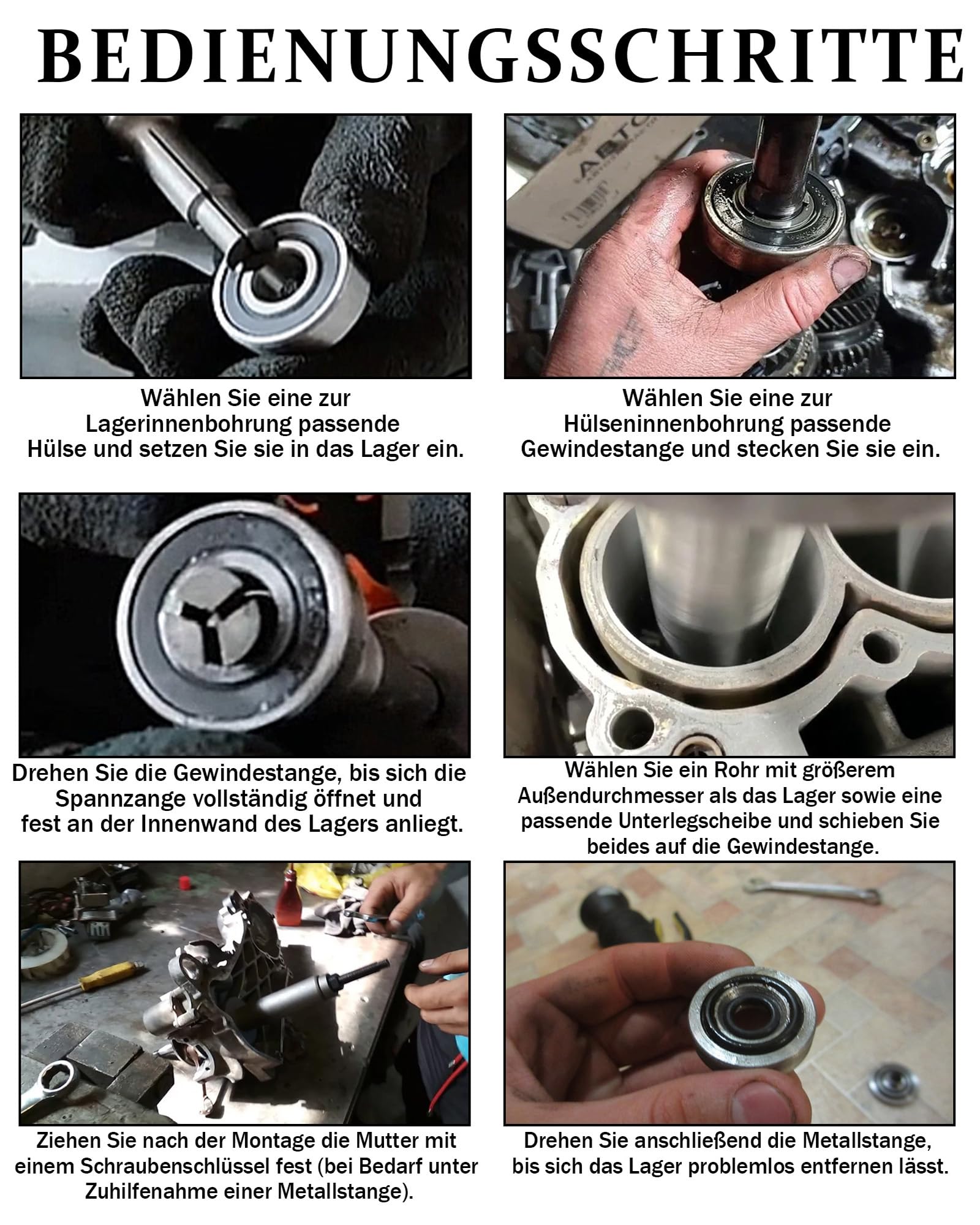 BEDIENUNGSSCHRITTE

Wählen Sie eine zur Lagerinnenbohrung passende Hülse und setzen Sie sie in das Lager ein.

Wählen Sie eine zur Hülseninnenbohrung passende Gewindestange und stecken Sie sie ein.

Drehen Sie die Gewindestange, bis sich die Spannzange vollständig öffnet und fest an der Innenwand des Lagers anliegt.

Wählen Sie ein Rohr mit größerem Außendurchmesser als das Lager sowie eine passende Unterlegscheibe und schieben Sie beides auf die Gewindestange.

Ziehen Sie nach der Montage die Mutter mit einem Schraubenschlüssel fest (bei Bedarf unter Zuhilfenahme einer Metallstange).

Drehen Sie anschließend die Metallstange, bis sich das Lager problemlos entfernen lässt.