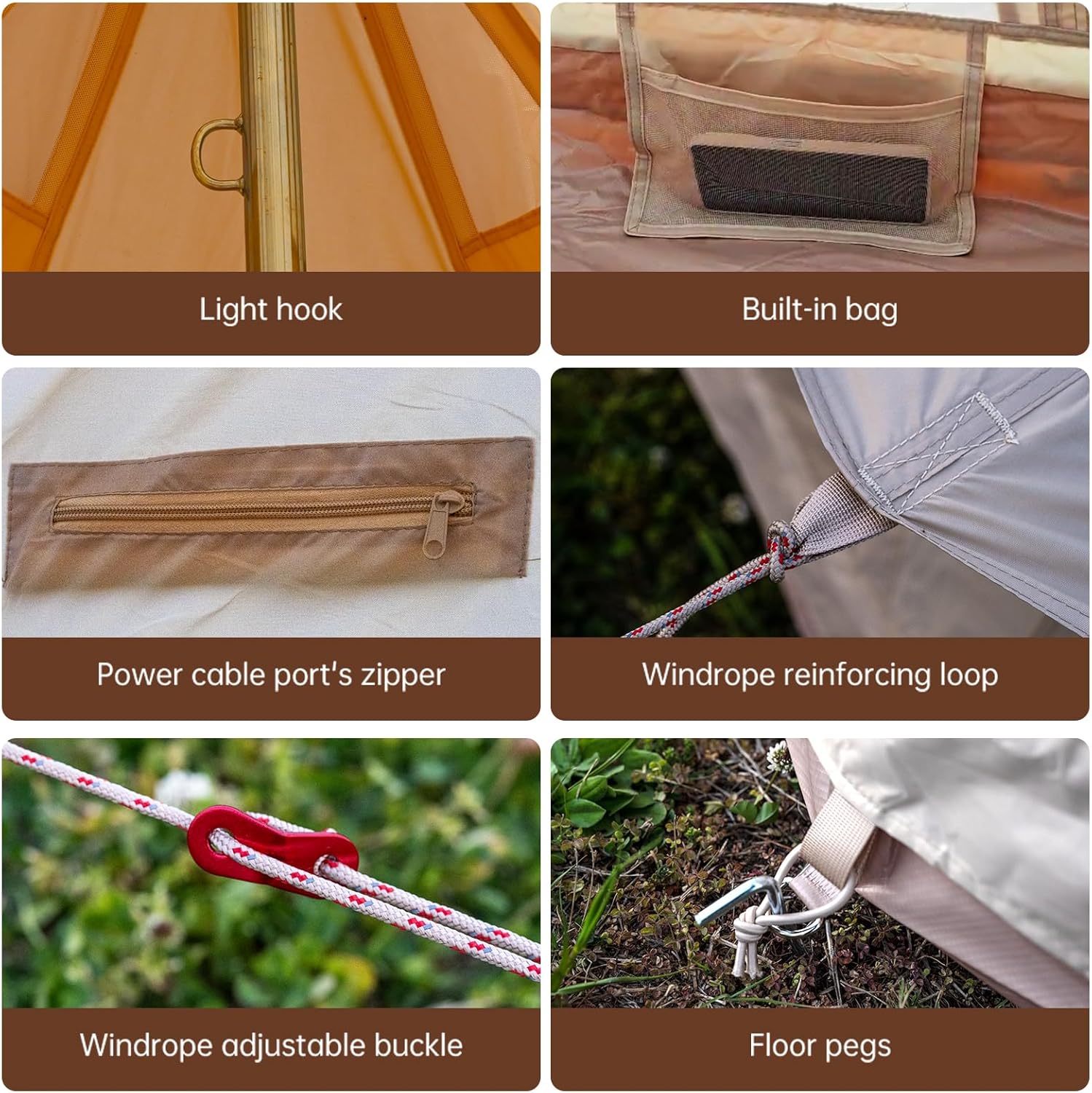 Light hook

Built-in bag

Power cable port's zipper

Windrope reinforcing loop

Windrope adjustable buckle

Floor pegs