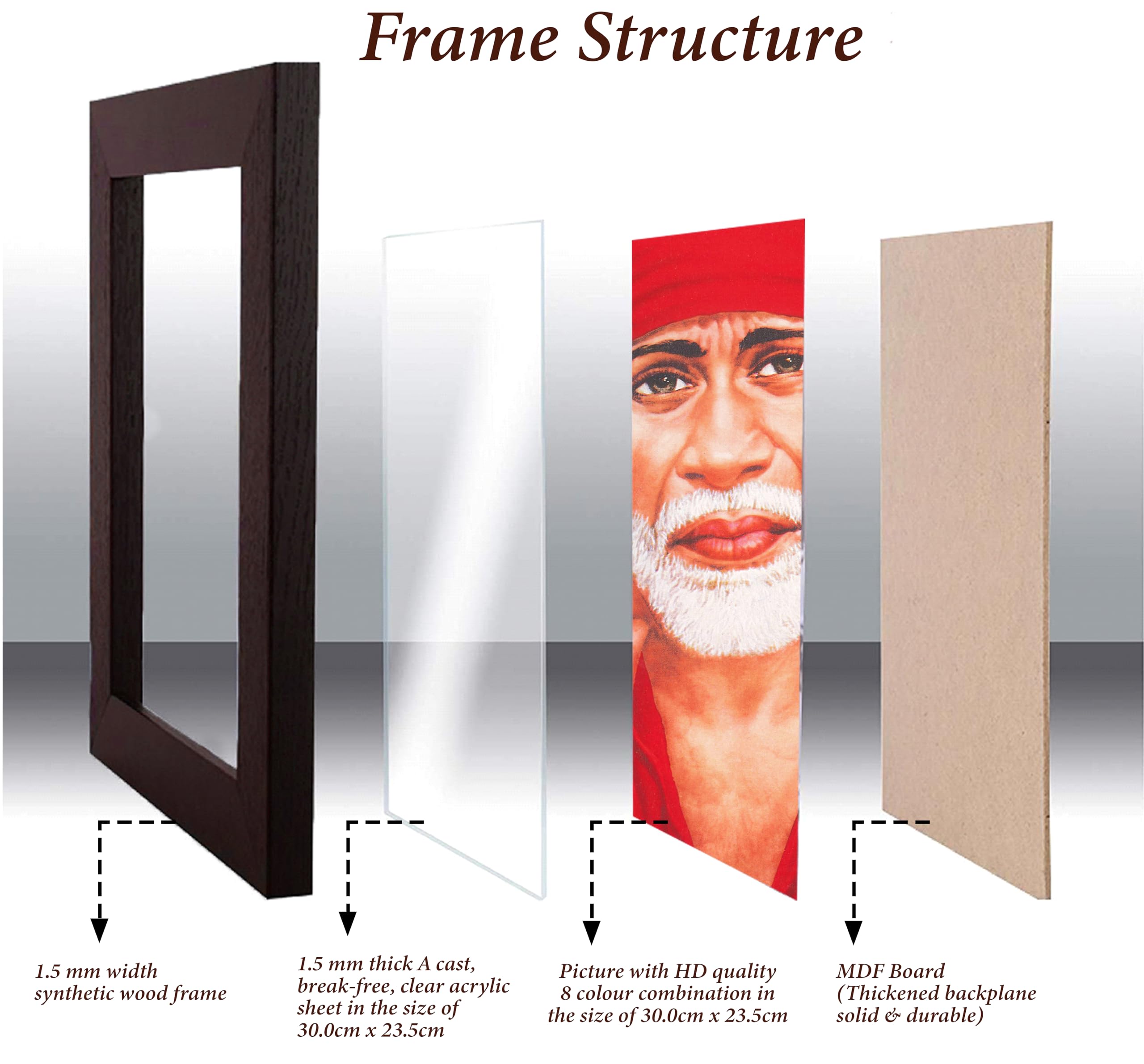 Frame Structure

1.5 mm width synthetic wood frame

1.5 mm thick A cast, break-free, clear acrylic sheet in the size of 30.0cm x 23.5cm

Picture with HD quality 8 colour combination in the size of 30.0cm x 23.5cm

MDF Board (Thickened backplane solid & durable)