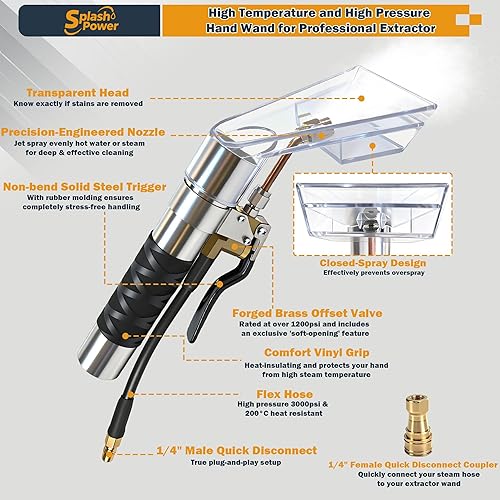 Splash Power

High Temperature and High Pressure Hand Wand for Professional Extractor

Transparent Head
Know exactly if stains are removed

Precision-Engineered Nozzle
Jet spray evenly hot water or steam for deep & effective cleaning

Non-bend Solid Steel Trigger
With rubber molding ensures completely stress-free handling

Closed-Spray Design
Effectively prevents overspray

Forged Brass Offset Valve
Rated at over 1200psi and includes an exclusive 'soft-opening' feature

Comfort Vinyl Grip
Heat-insulating and protects your hand from high steam temperature

Flex Hose
High pressure 3000psi & 200°C heat resistant

1/4" Male Quick Disconnect
True plug-and-play setup

1/4" Female Quick Disconnect Coupler
Quickly connect your steam hose to your extractor wand