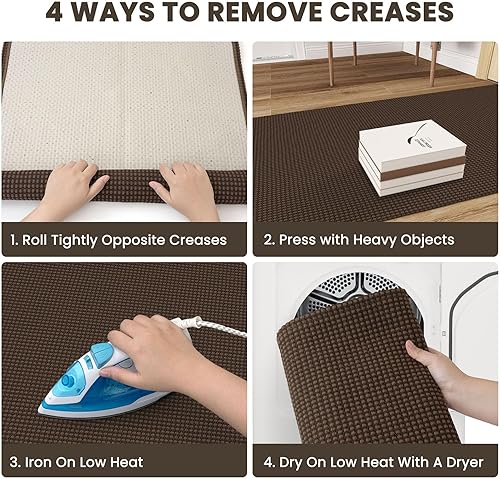 4 WAYS TO REMOVE CREASES

1. Roll Tightly Opposite Creases

2. Press with Heavy Objects

3. Iron On Low Heat

4. Dry On Low Heat With A Dryer