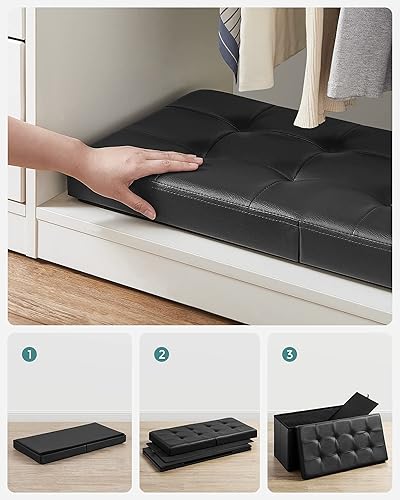 1

2

3