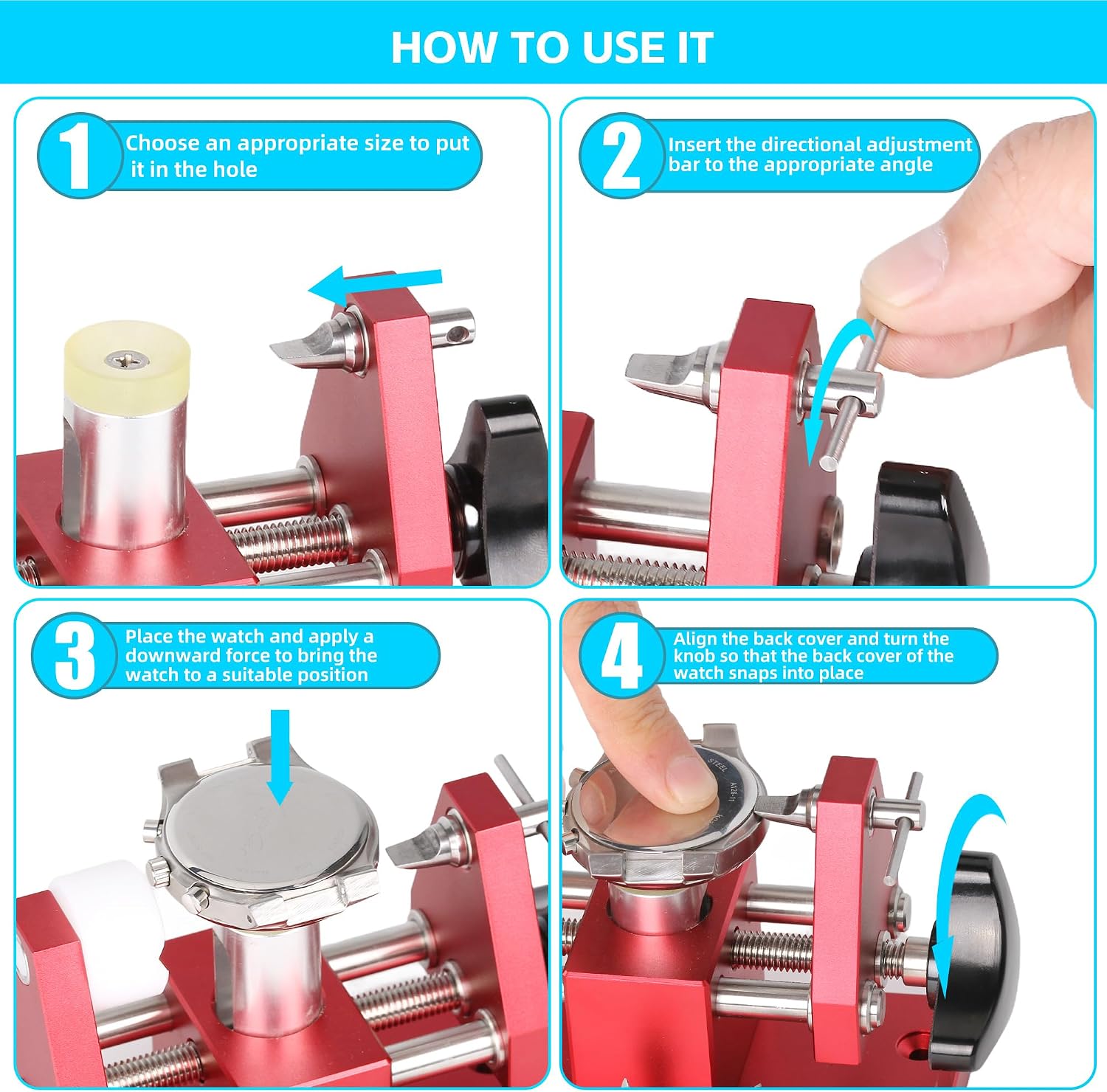 HOW TO USE IT

1 Choose an appropriate size to put it in the hole

2 Insert the directional adjustment bar to the appropriate angle

3 Place the watch and apply a downward force to bring the watch to a suitable position

4 Align the back cover and turn the knob so that the back cover of the watch snaps into place