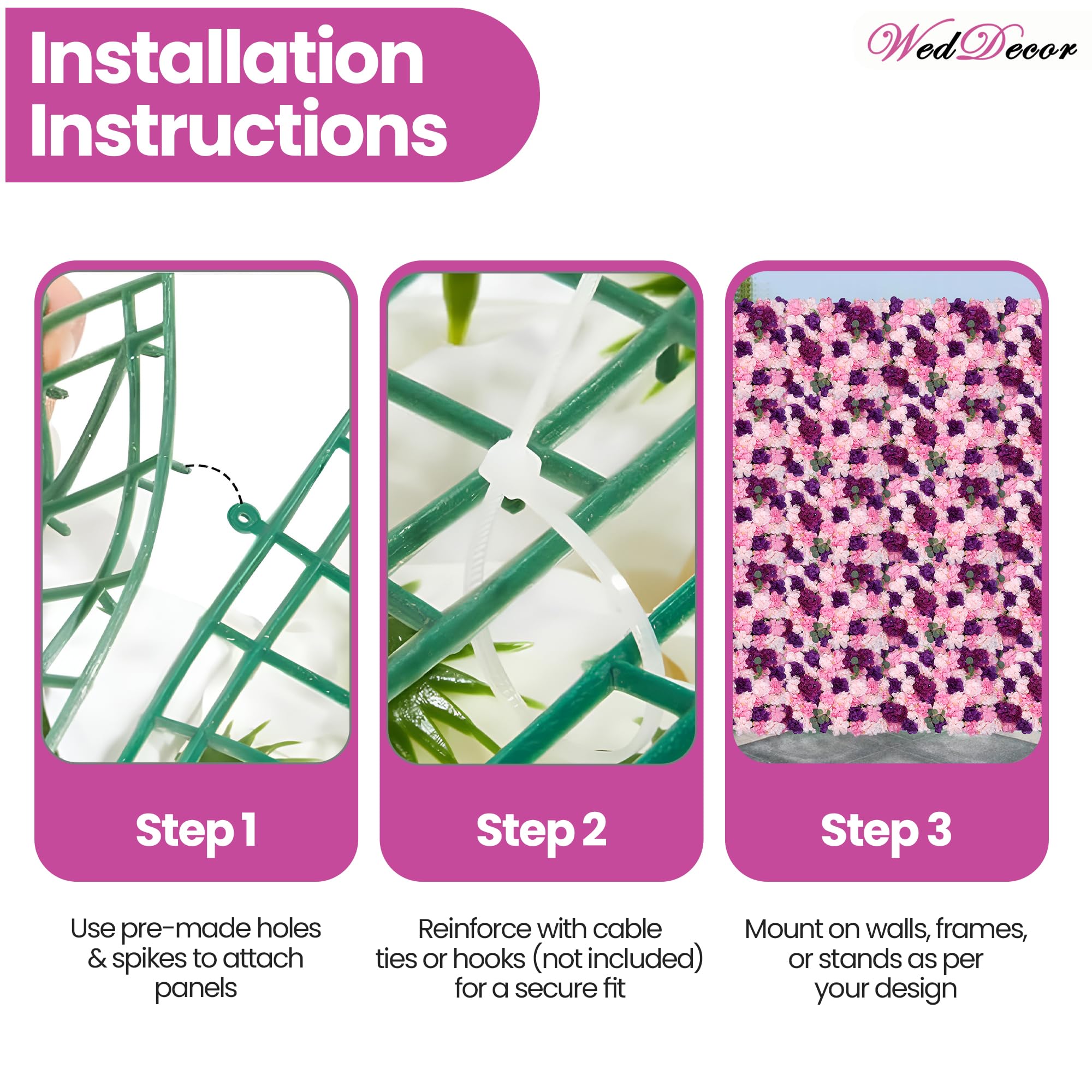 Installation Instructions

WedDecor

Step 1

Use pre-made holes & spikes to attach panels

Step 2

Reinforce with cable ties or hooks (not included) for a secure fit

Step 3

Mount on walls, frames, or stands as per your design