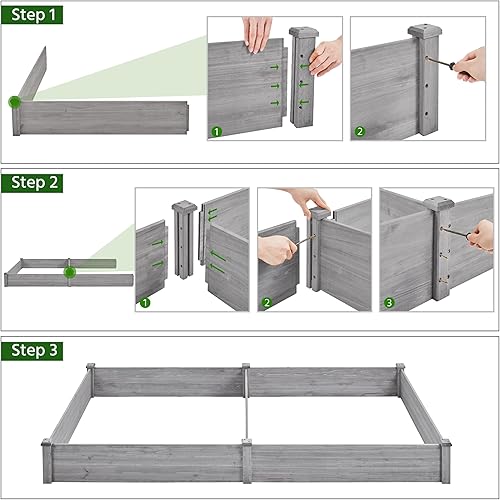 Step 1

1

2

Step 2

1

2

3

Step 3