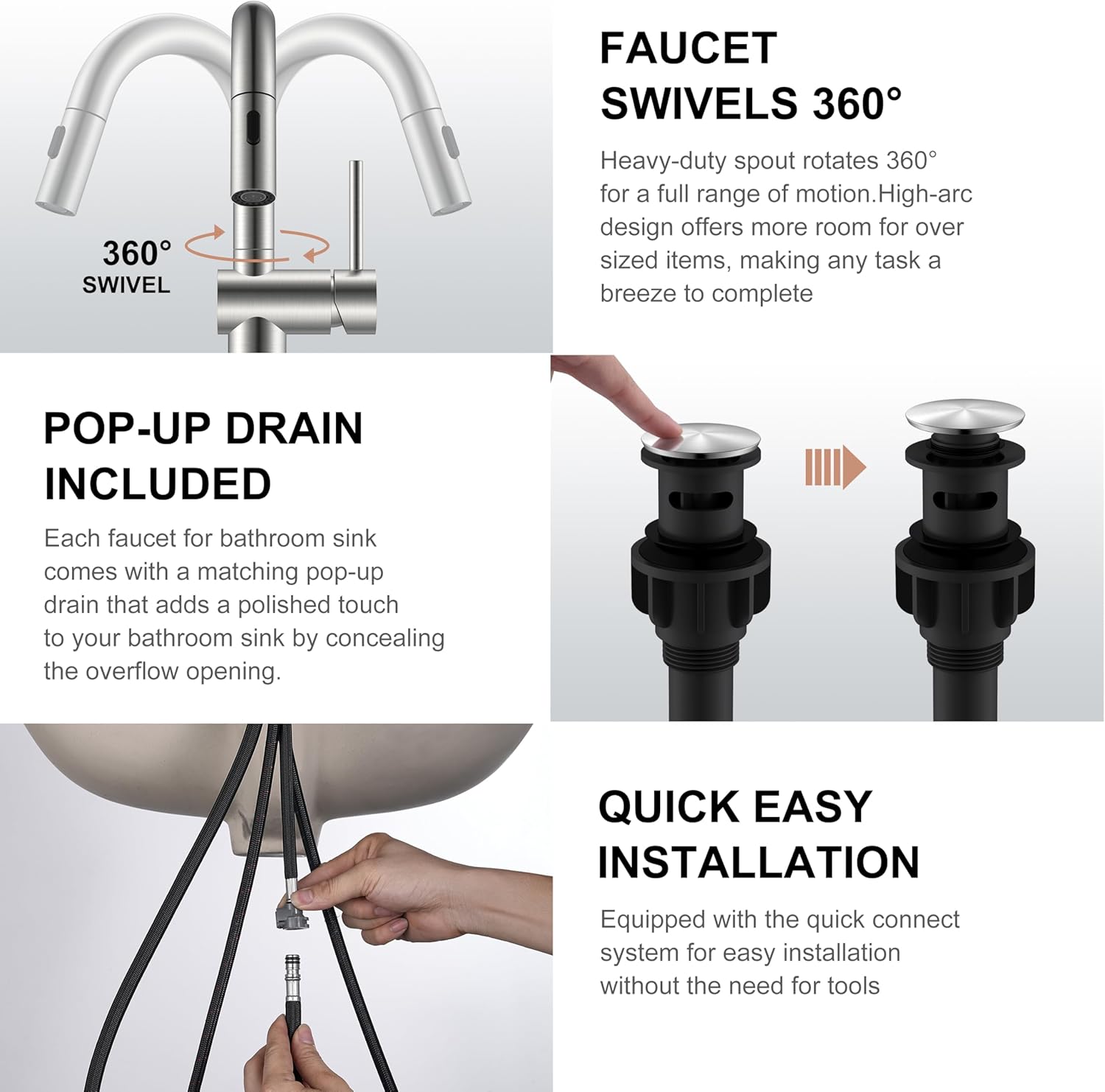 360°
SWIVEL

FAUCET SWIVELS 360°

Heavy-duty spout rotates 360° for a full range of motion.High-arc design offers more room for over sized items, making any task a breeze to complete

POP-UP DRAIN INCLUDED

Each faucet for bathroom sink comes with a matching pop-up drain that adds a polished touch to your bathroom sink by concealing the overflow opening.

QUICK EASY INSTALLATION

Equipped with the quick connect system for easy installation without the need for tools