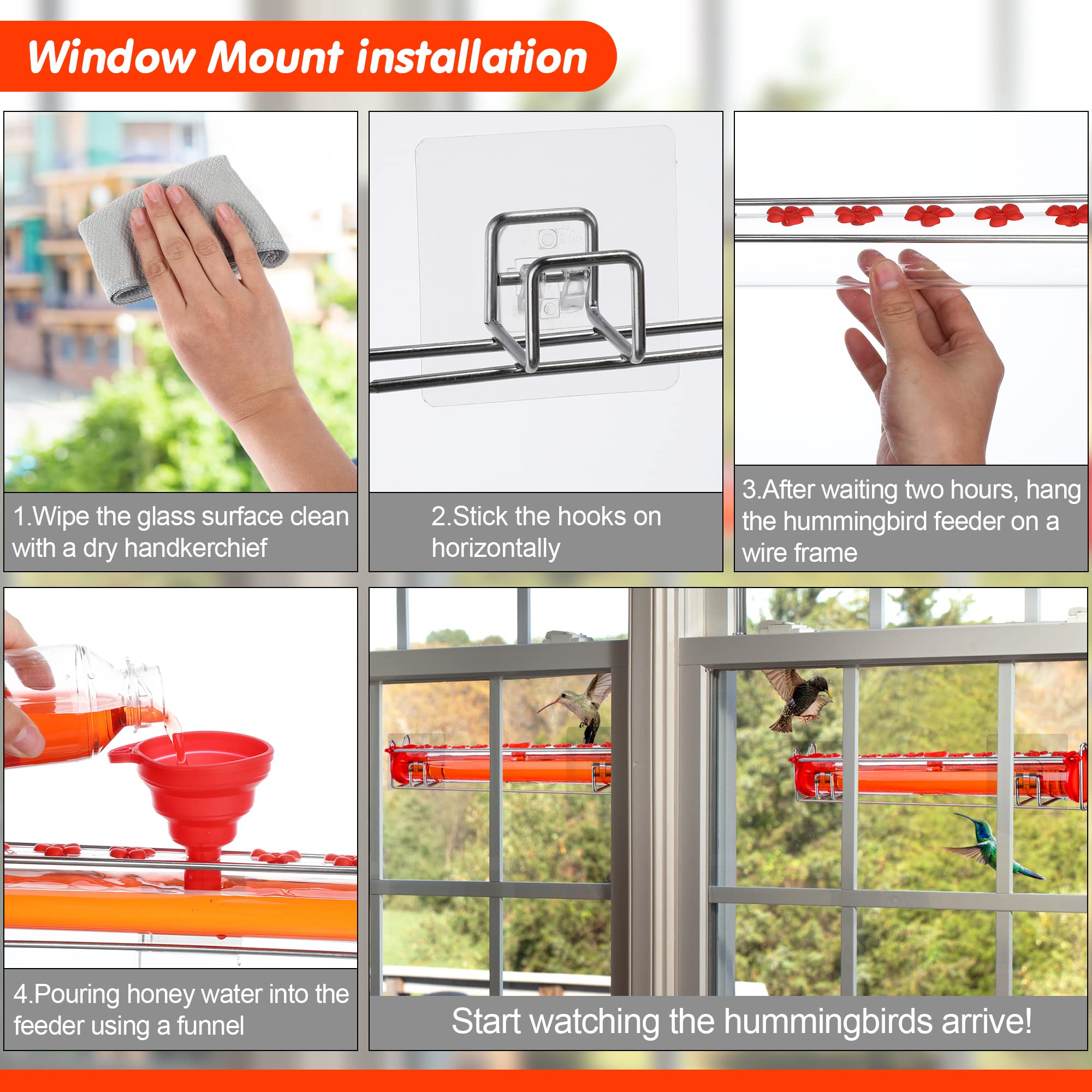 Window Mount installation

1.Wipe the glass surface clean with a dry handkerchief

2.Stick the hooks on horizontally

3.After waiting two hours, hang the hummingbird feeder on a wire frame

4.Pouring honey water into the feeder using a funnel

Start watching the hummingbirds arrive!