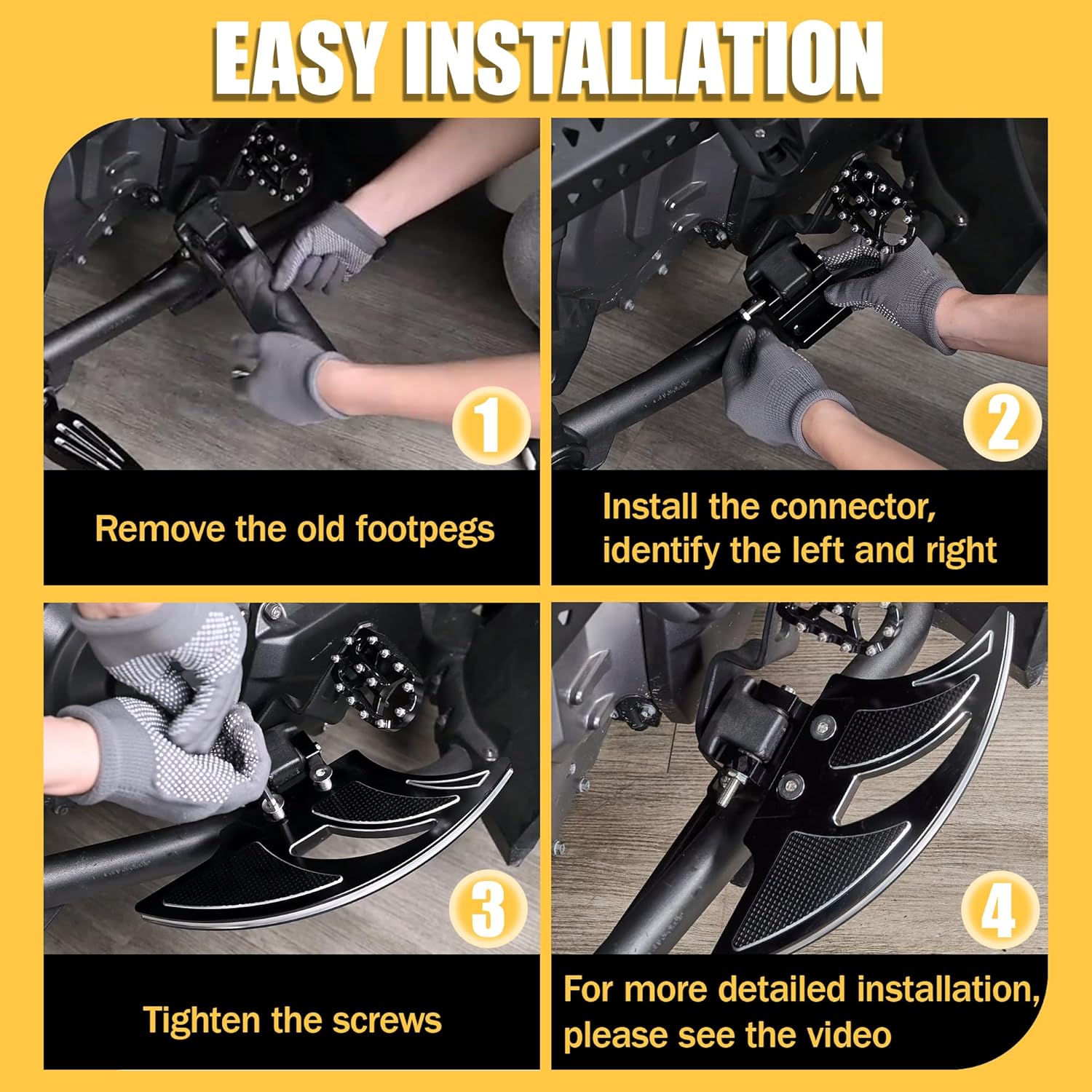 EASY INSTALLATION

1

Remove the old footpegs

2

Install the connector, identify the left and right

3

Tighten the screws

4

For more detailed installation, please see the video