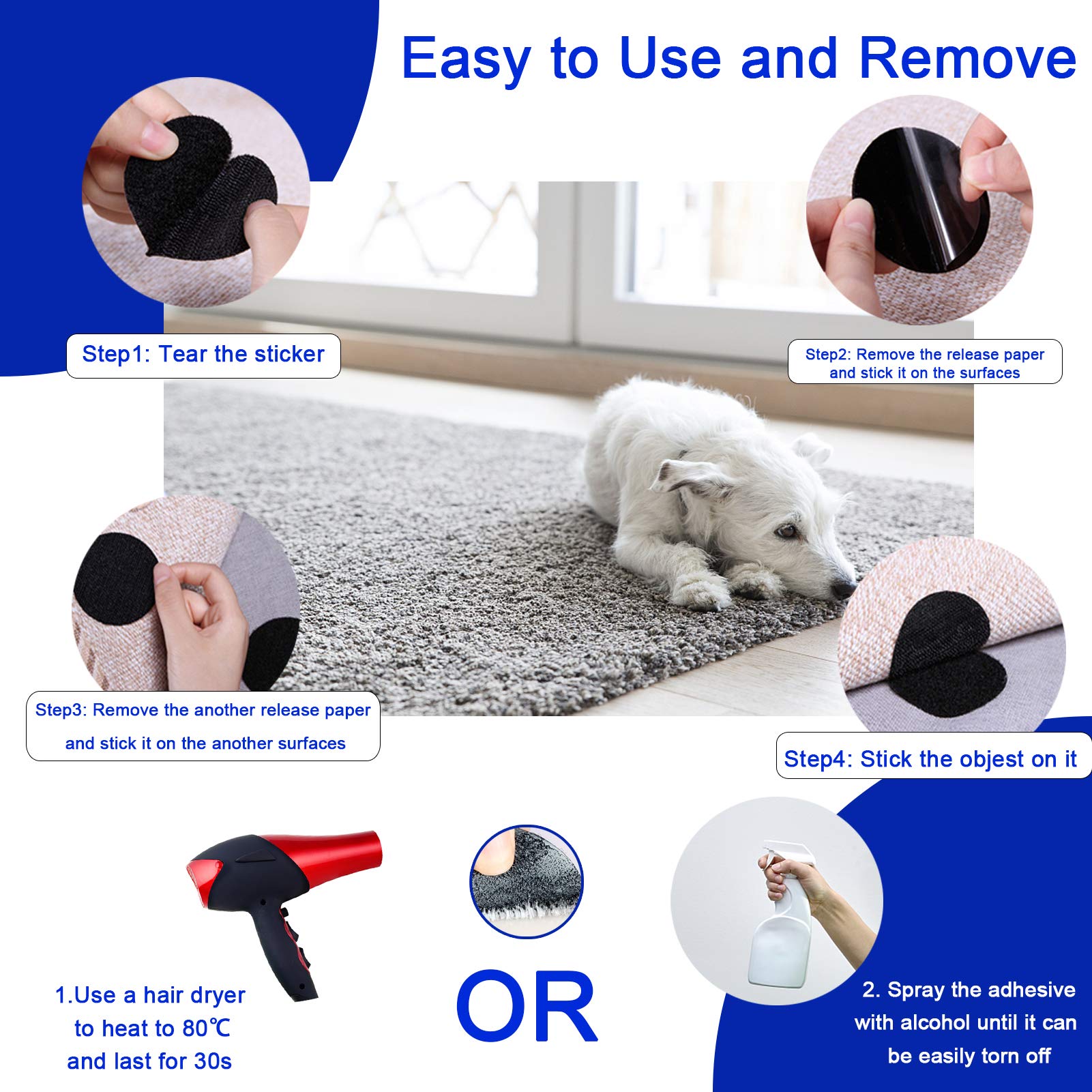 Easy to Use and Remove

Step1: Tear the sticker

Step2: Remove the release paper and stick it on the surfaces

Step3: Remove the another release paper and stick it on the another surfaces

Step4: Stick the objest on it

1.Use a hair dryer to heat to 80℃ and last for 30s

OR

2. Spray the adhesive with alcohol until it can be easily torn off