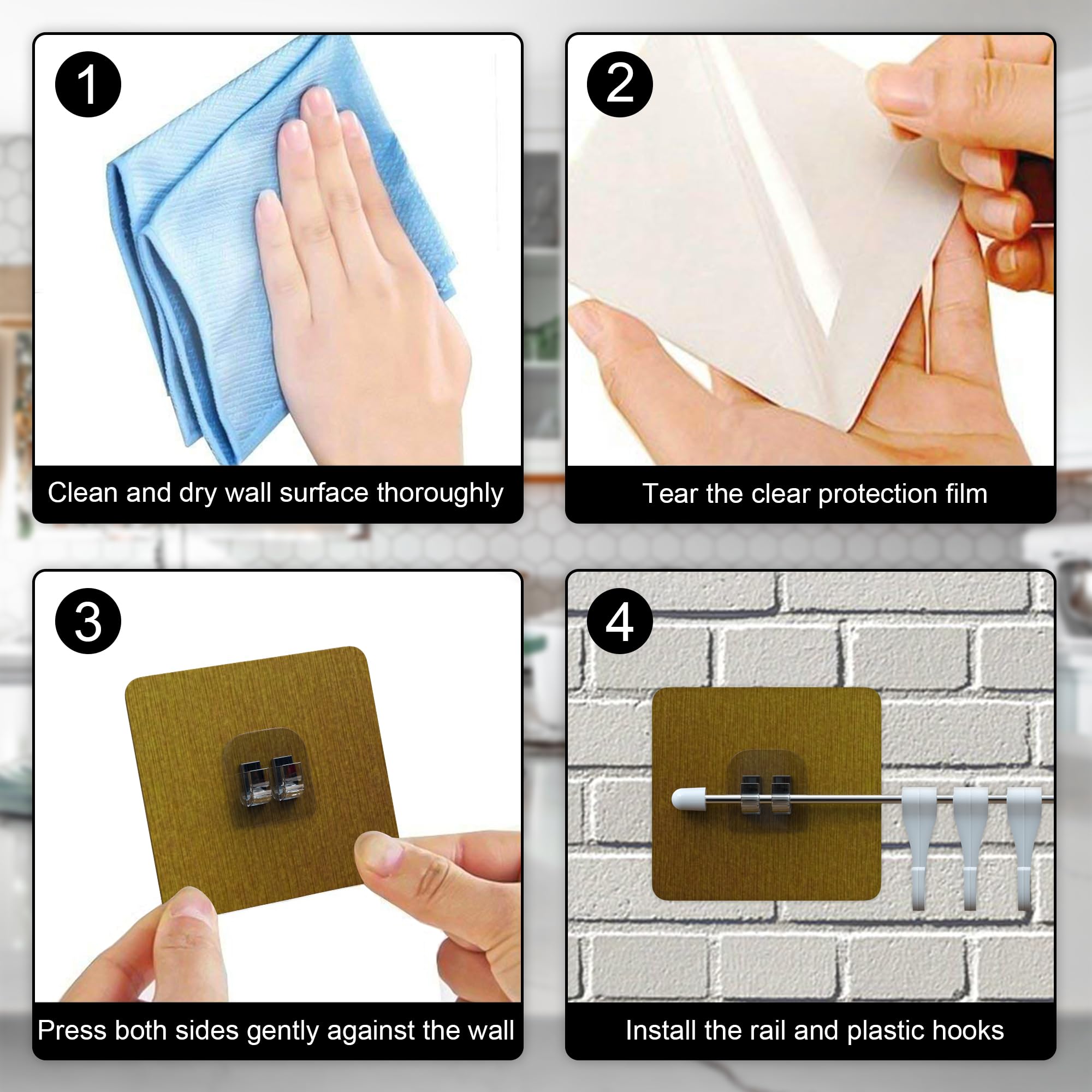 1
Clean and dry wall surface thoroughly

2
Tear the clear protection film

3
Press both sides gently against the wall

4
Install the rail and plastic hooks