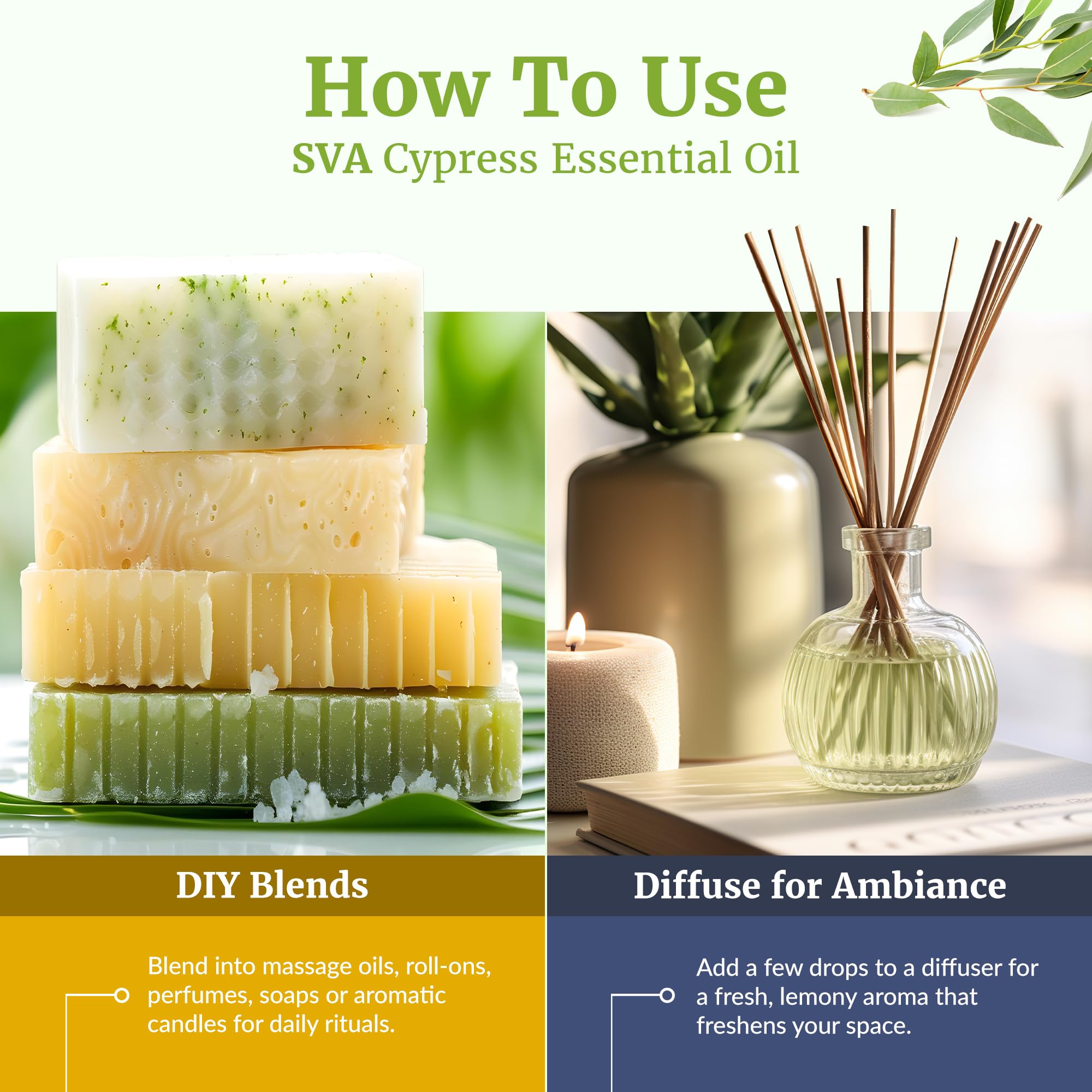 How To Use
SVA Cypress Essential Oil

DIY Blends

Blend into massage oils, roll-ons, perfumes, soaps or aromatic candles for daily rituals.

Diffuse for Ambiance

Add a few drops to a diffuser for a fresh, lemony aroma that freshens your space.