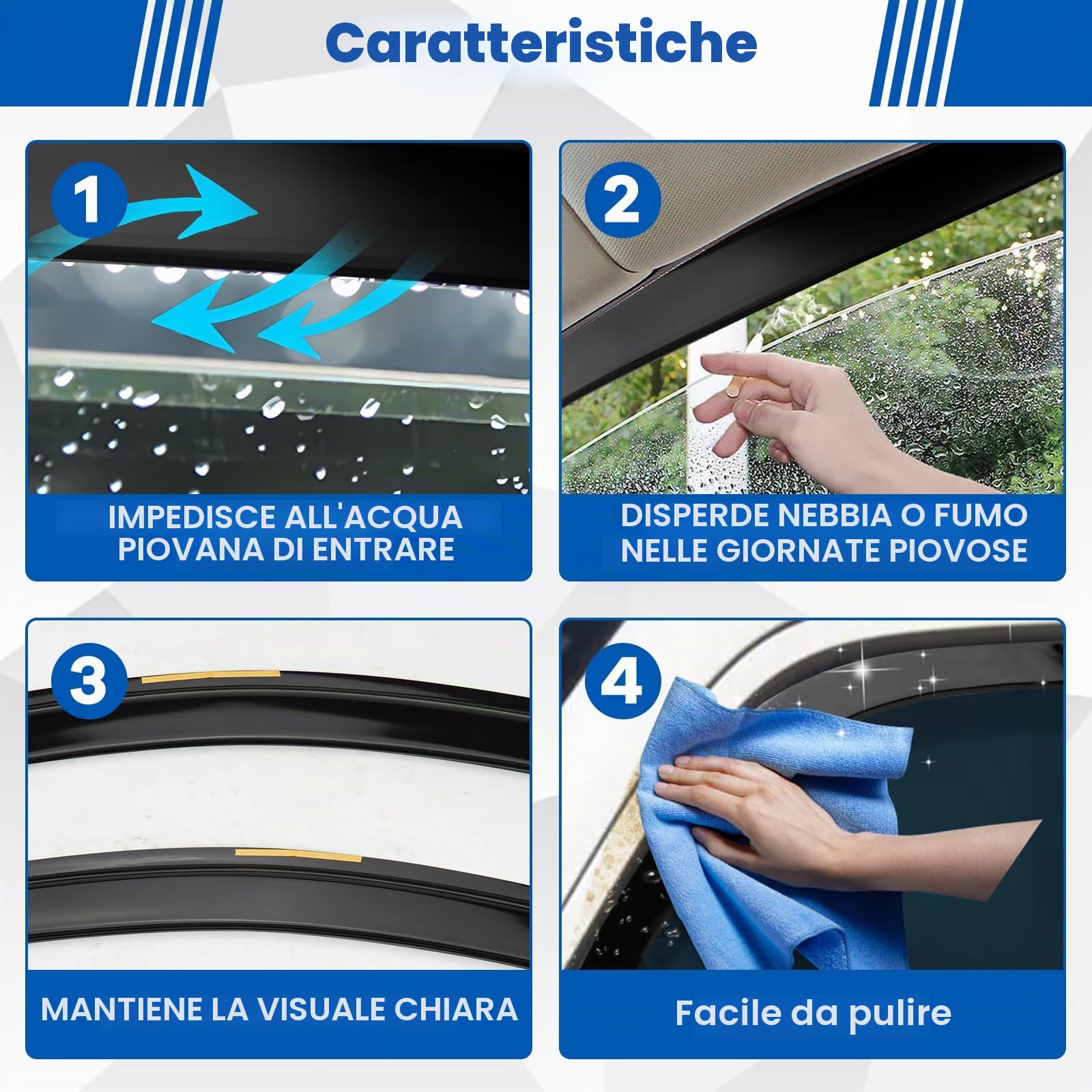 Caratteristiche

1

IMPEDISCE ALL'ACQUA PIOVANA DI ENTRARE

2

DISPERDE NEBBIA O FUMO NELLE GIORNATE PIOVOSE

3

MANTIENE LA VISUALE CHIARA

4

Facile da pulire