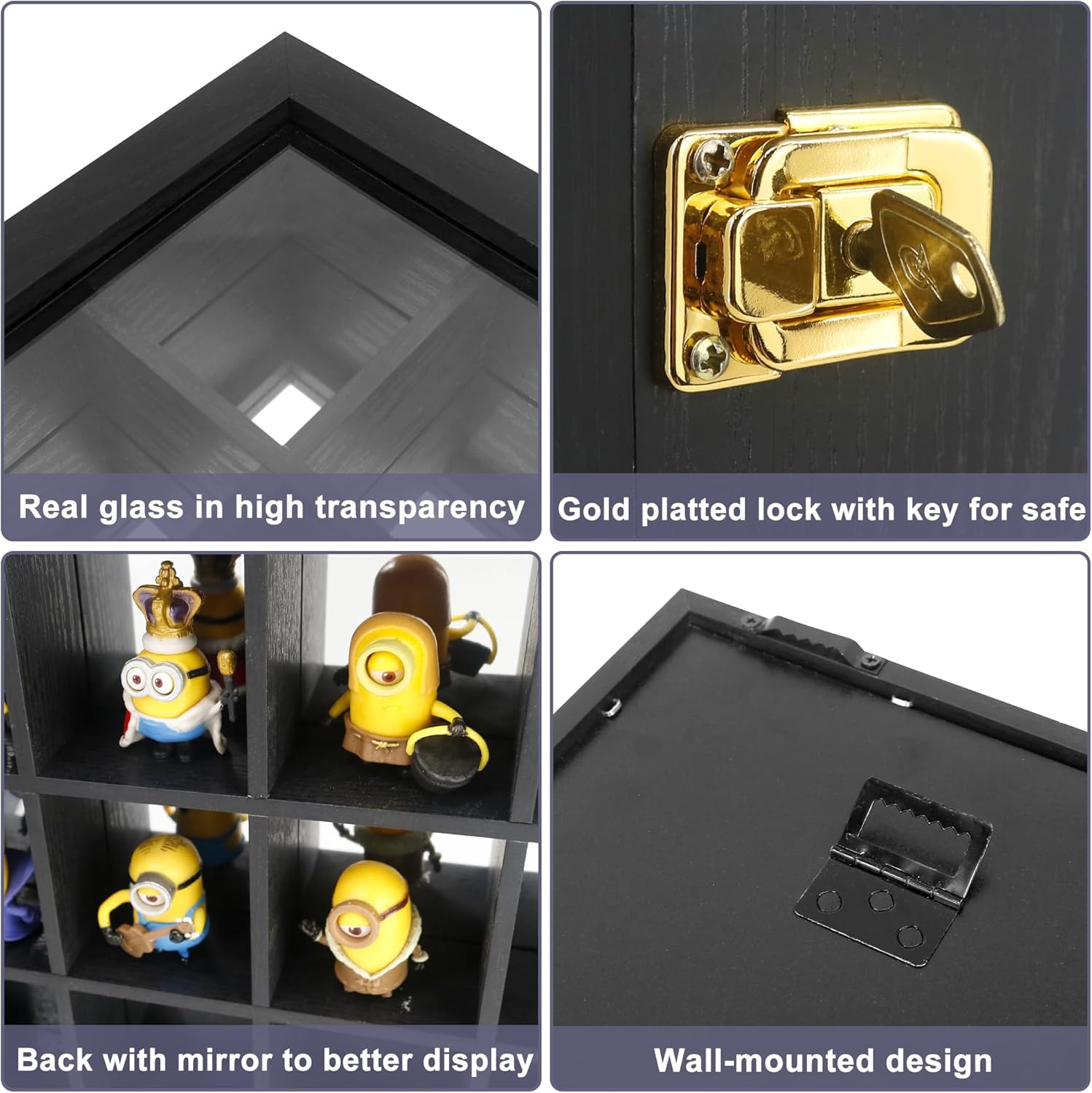 Real glass in high transparency

Gold platted lock with key for safe

Back with mirror to better display

Wall-mounted design