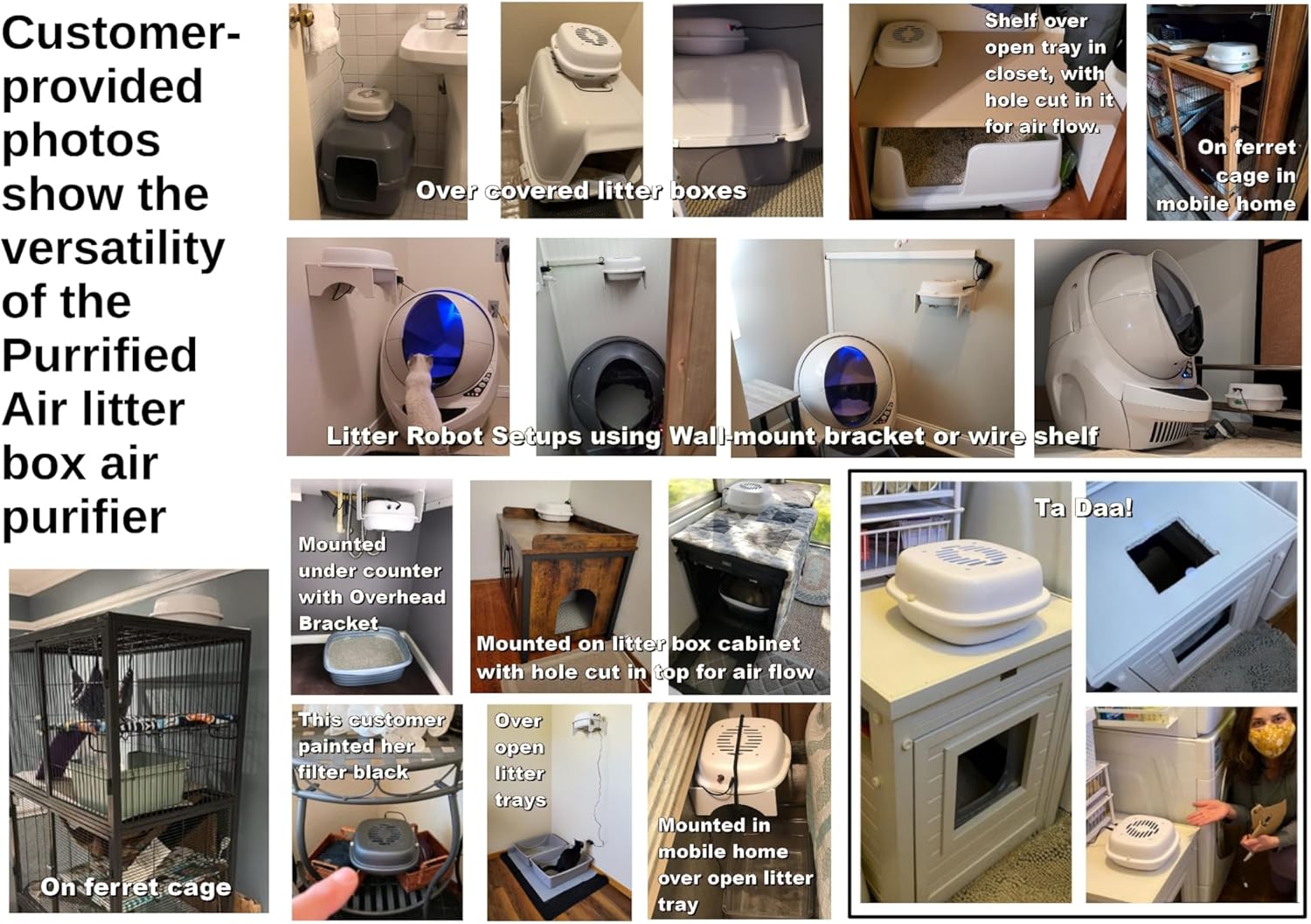 Customer-provided photos show the versatility of the Purrified Air litter box air purifier

Over covered litter boxes

Shelf over open tray in closet, with hole cut in it for air flow.

On ferret cage in mobile home

Litter Robot Setups using Wall-mount bracket or wire shelf

Mounted under counter with Overhead Bracket

Mounted on litter box cabinet with hole cut in top for air flow

Ta Daa!

On ferret cage

This customer painted her filter black

Over open litter trays

Mounted in mobile home over open litter tray