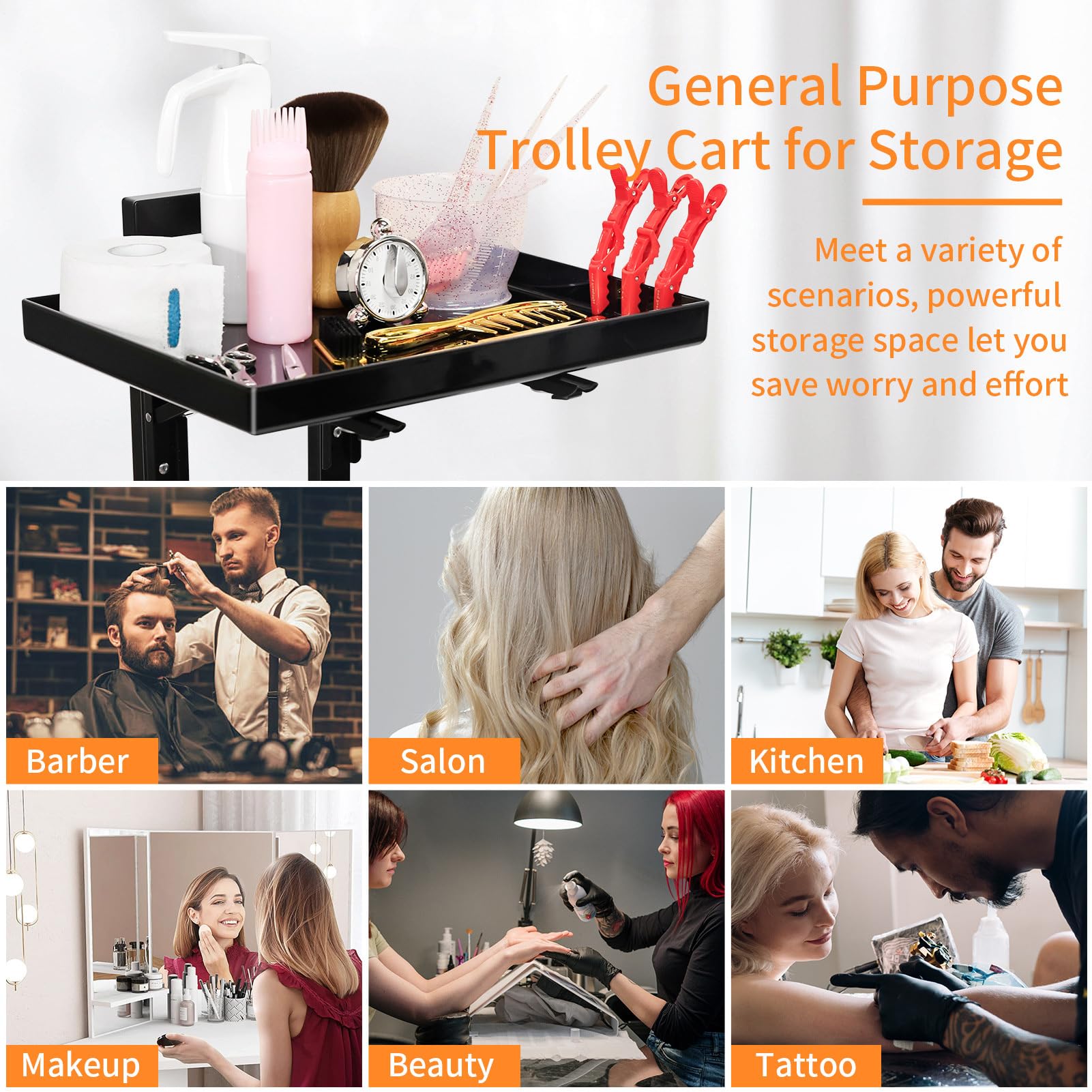 General Purpose Trolley Cart for Storage

Meet a variety of scenarios, powerful storage space let you save worry and effort

Barber

Salon

Kitchen

Makeup

Beauty

Tattoo