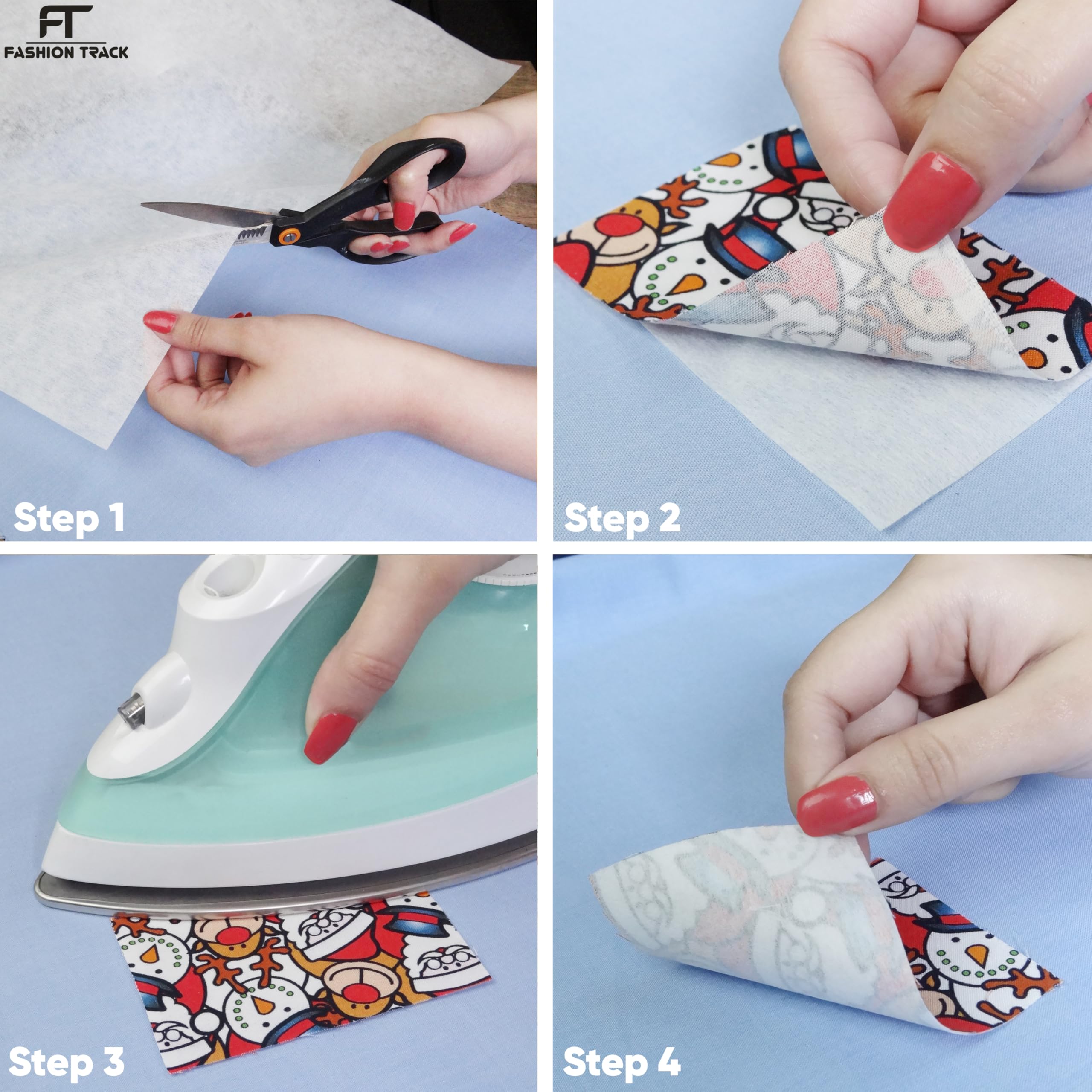 FT
FASHION TRACK

Step 1

Step 2

Step 3

Step 4