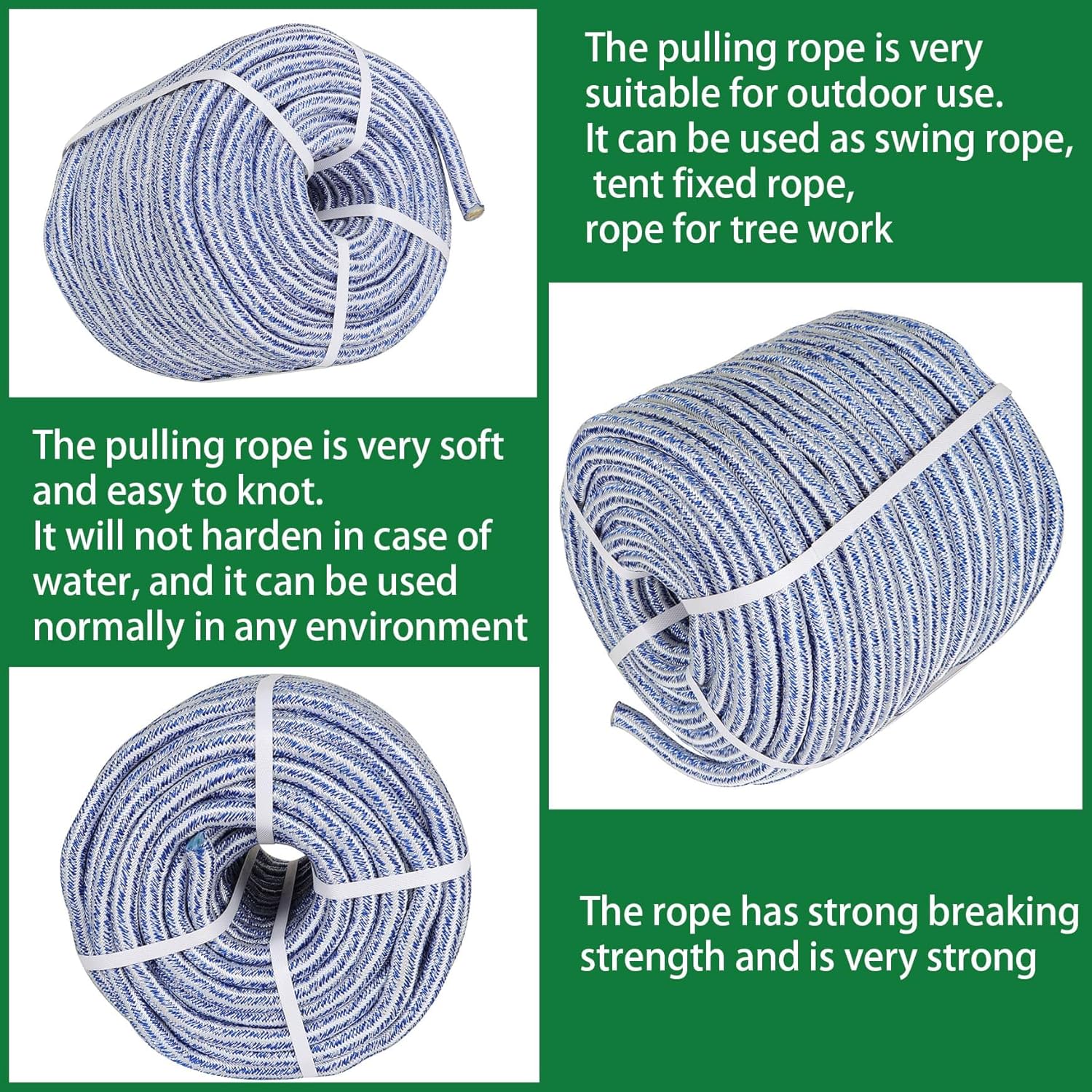 The pulling rope is very suitable for outdoor use.
It can be used as swing rope,
tent fixed rope,
rope for tree work

The pulling rope is very soft and easy to knot.
It will not harden in case of water, and it can be used normally in any environment

The rope has strong breaking strength and is very strong