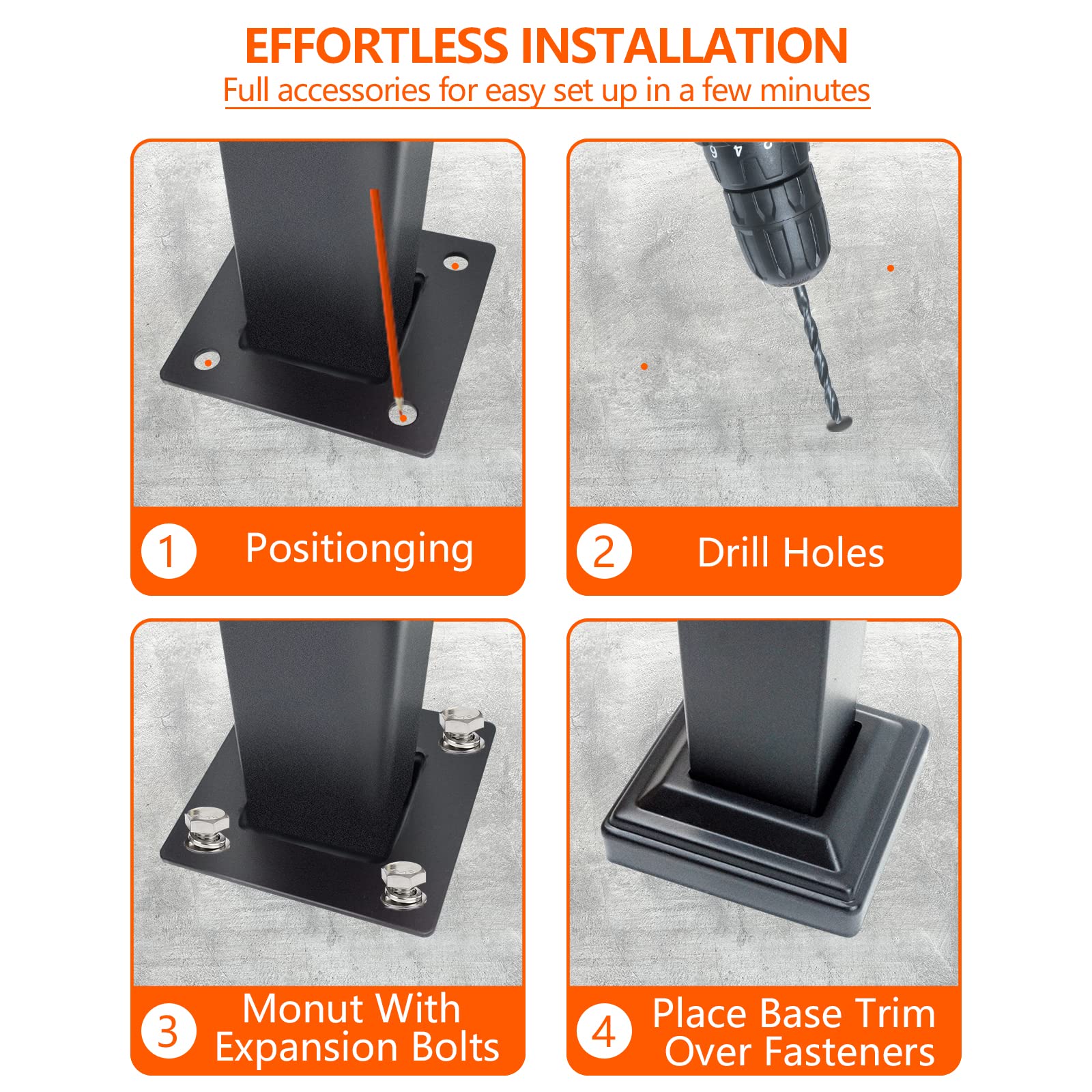 EFFORTLESS INSTALLATION
Full accessories for easy set up in a few minutes

1 Positionging

2 Drill Holes

3 Monut With Expansion Bolts

4 Place Base Trim Over Fasteners