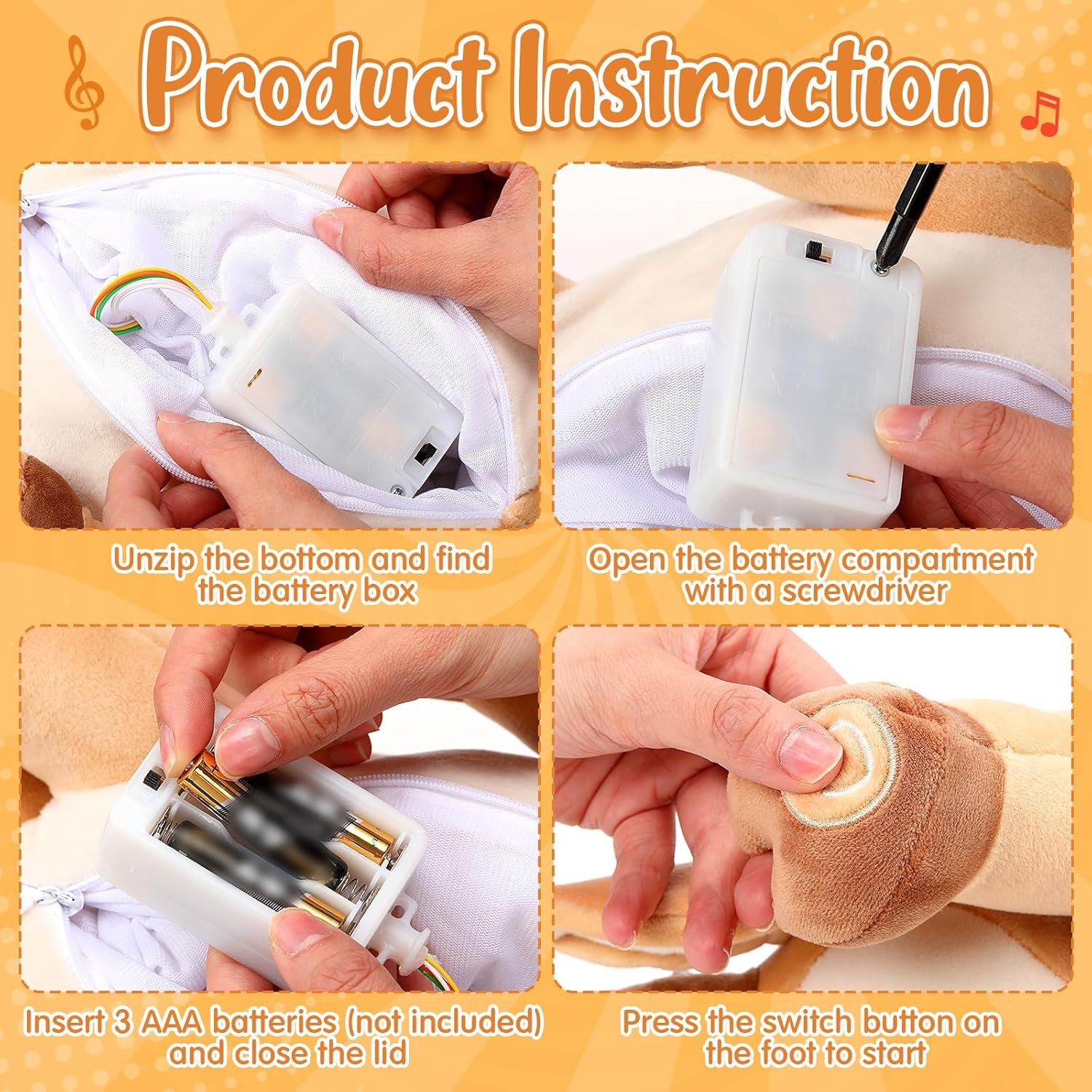 Product Instruction

Unzip the bottom and find the battery box

Open the battery compartment with a screwdriver

Insert 3 AAA batteries (not included) and close the lid

Press the switch button on the foot to start