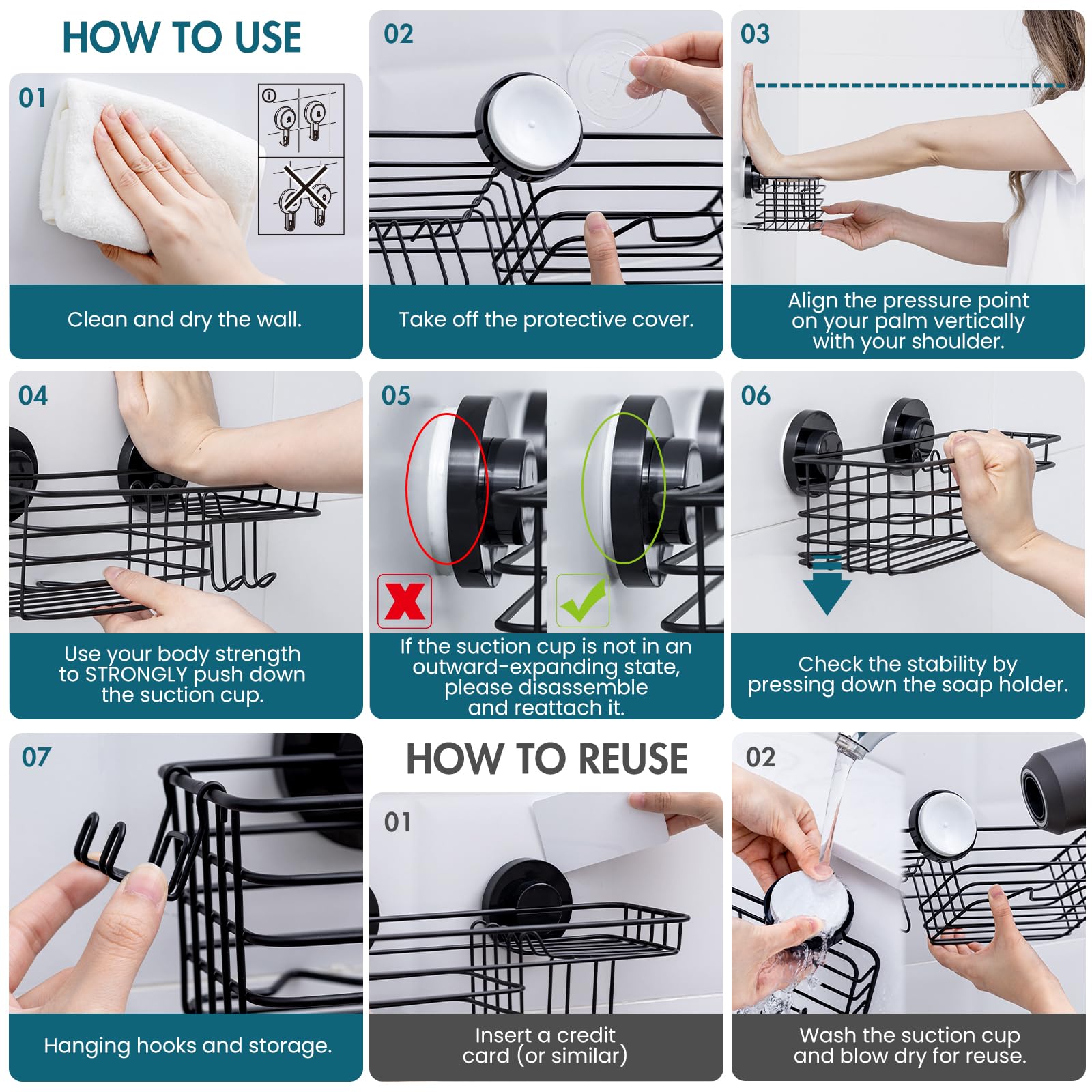 HOW TO USE

01

Clean and dry the wall.

02

Take off the protective cover.

03

Align the pressure point on your palm vertically with your shoulder.

04

Use your body strength to STRONGLY push down the suction cup.

05

If the suction cup is not in an outward-expanding state, please disassemble and reattach it.

06

Check the stability by pressing down the soap holder.

07

Hanging hooks and storage.

HOW TO REUSE

01

Insert a credit card (or similar)

02

Wash the suction cup and blow dry for reuse.