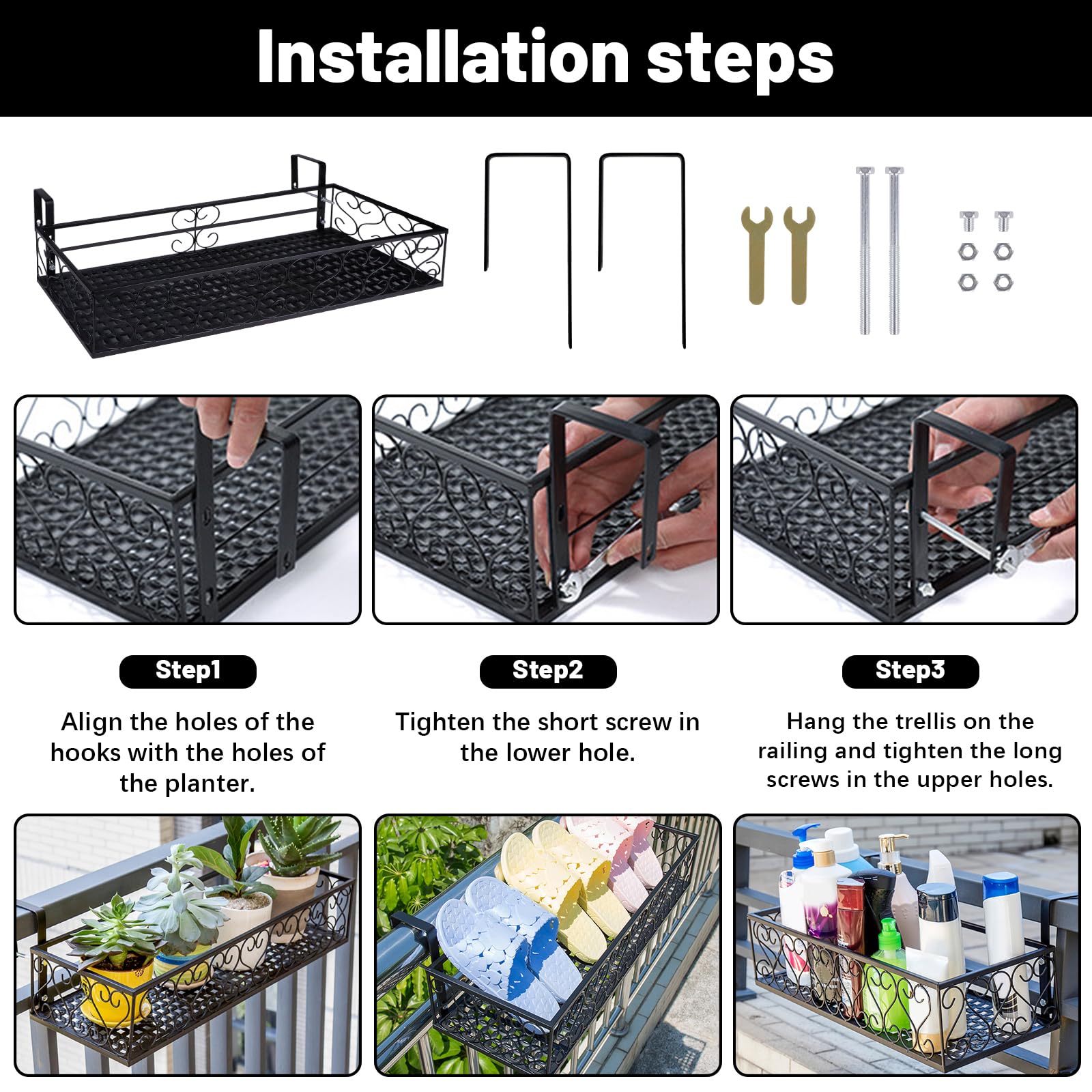 Installation steps

Step1

Align the holes of the hooks with the holes of the planter.

Step2

Tighten the short screw in the lower hole.

Step3

Hang the trellis on the railing and tighten the long screws in the upper holes.