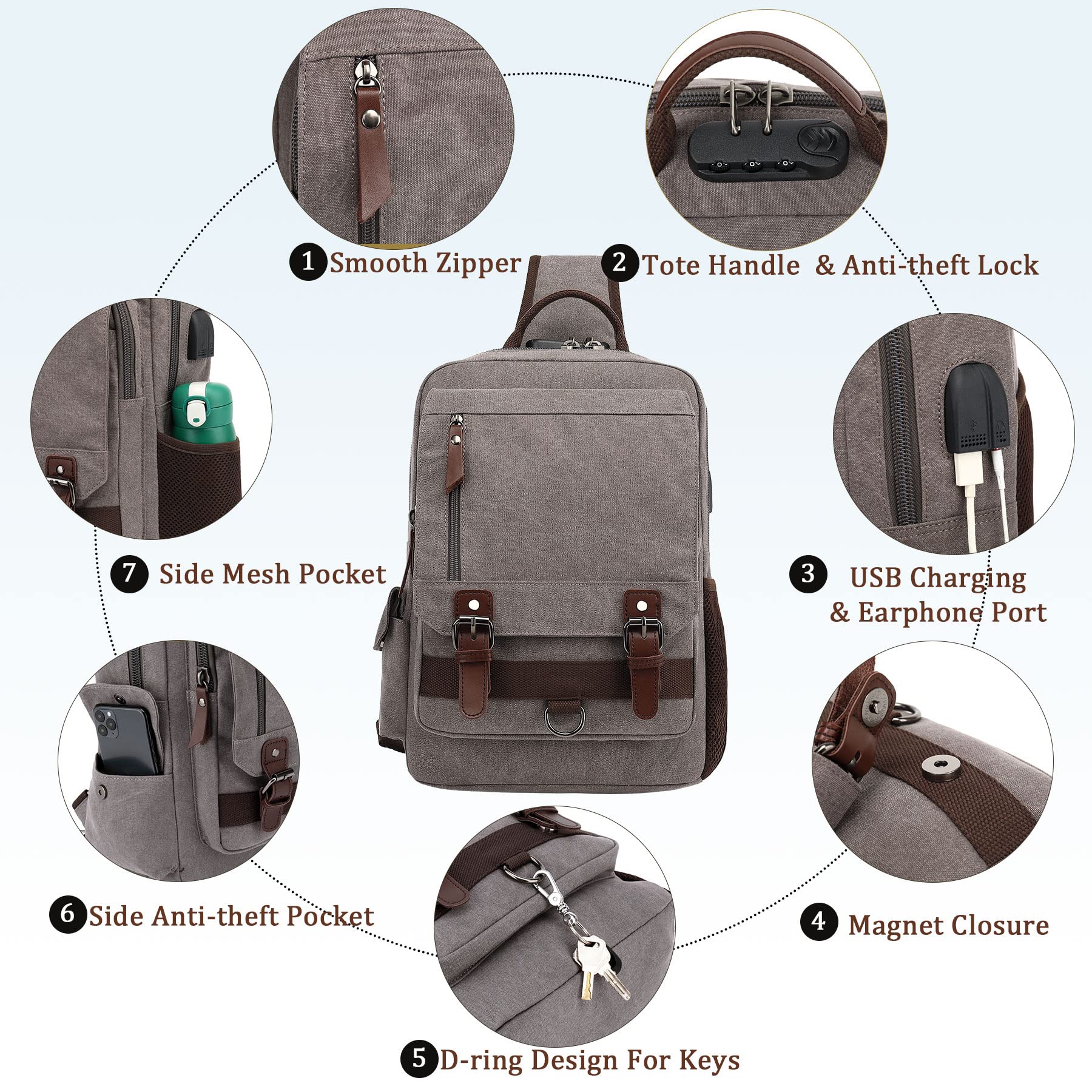 1 Smooth Zipper

2 Tote Handle & Anti-theft Lock

7 Side Mesh Pocket

3 USB Charging & Earphone Port

6 Side Anti-theft Pocket

4 Magnet Closure

5 D-ring Design For Keys