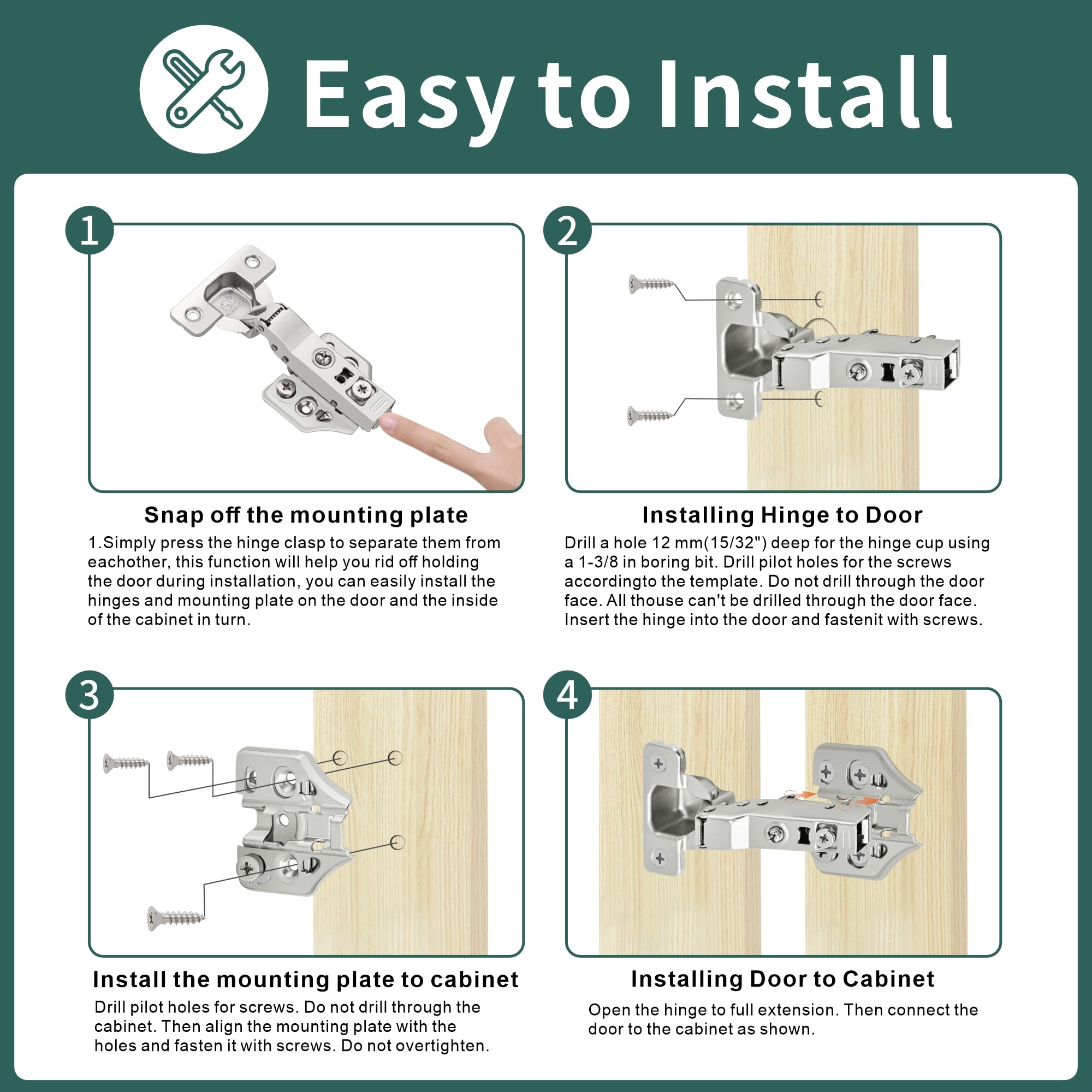 Easy to Install

1

Snap off the mounting plate

1.Simply press the hinge clasp to separate them from eachother, this function will help you rid off holding the door during installation, you can easily install the hinges and mounting plate on the door and the inside of the cabinet in turn.

2

Installing Hinge to Door

Drill a hole 12 mm(15/32") deep for the hinge cup using a 1-3/8 in boring bit. Drill pilot holes for the screws accordingto the template. Do not drill through the door face. All thouse can't be drilled through the door face. Insert the hinge into the door and fastenit with screws.

3

Install the mounting plate to cabinet

Drill pilot holes for screws. Do not drill through the cabinet. Then align the mounting plate with the holes and fasten it with screws. Do not overtighten.

4

Installing Door to Cabinet

Open the hinge to full extension. Then connect the door to the cabinet as shown.