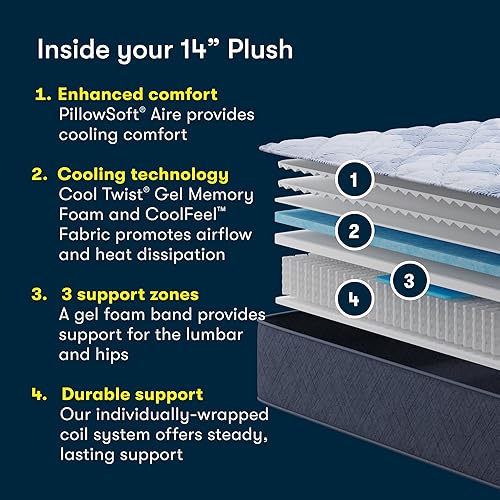 Inside your 14” Plush

1. Enhanced comfort
PillowSoft® Aire provides cooling comfort

2. Cooling technology
Cool Twist® Gel Memory Foam and CoolFeel™ Fabric promotes airflow and heat dissipation

3. 3 support zones
A gel foam band provides support for the lumbar and hips

4. Durable support
Our individually-wrapped coil system offers steady, lasting support

1
2
3
4