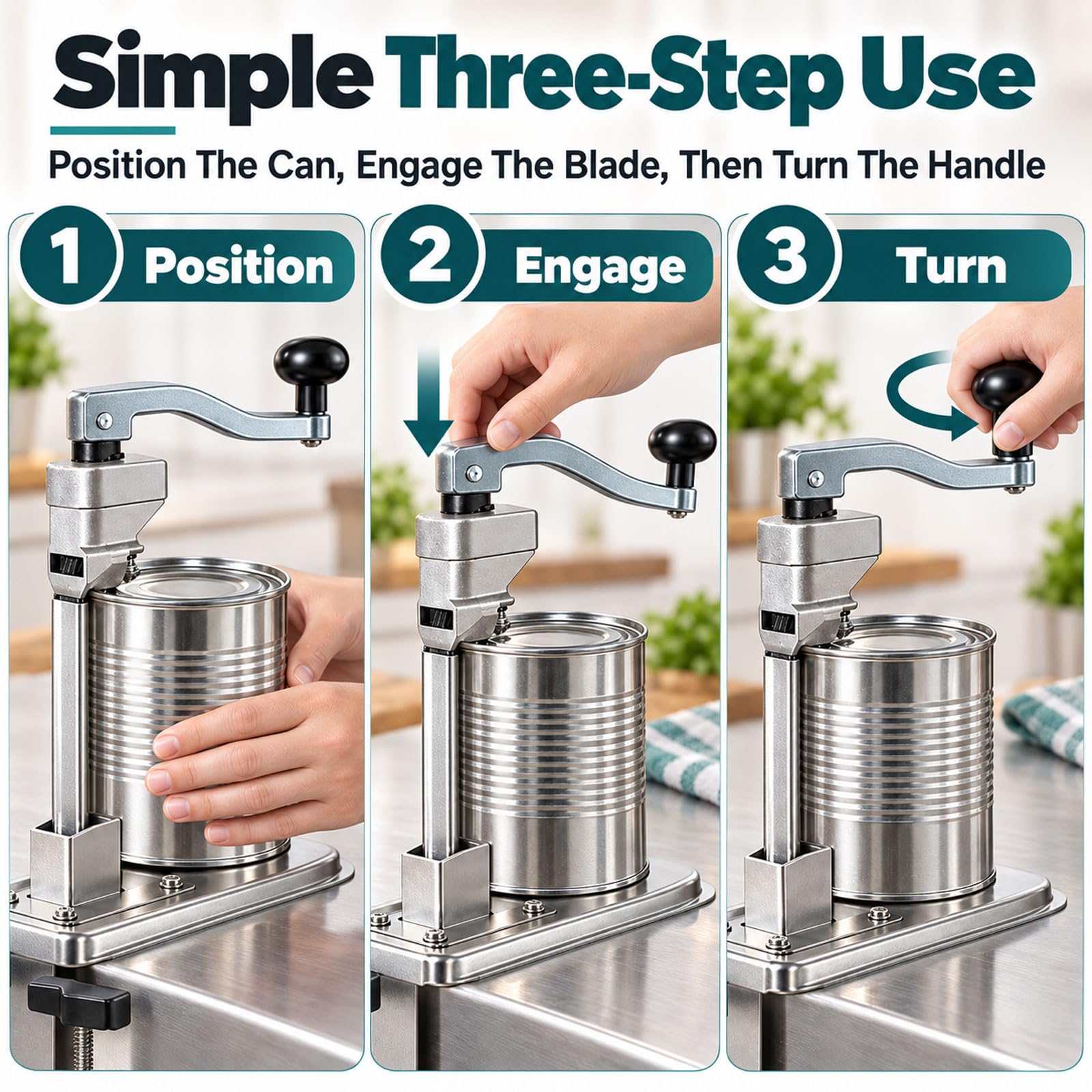 Simple Three-Step Use

Position The Can, Engage The Blade, Then Turn The Handle

1 Position

2 Engage

3 Turn