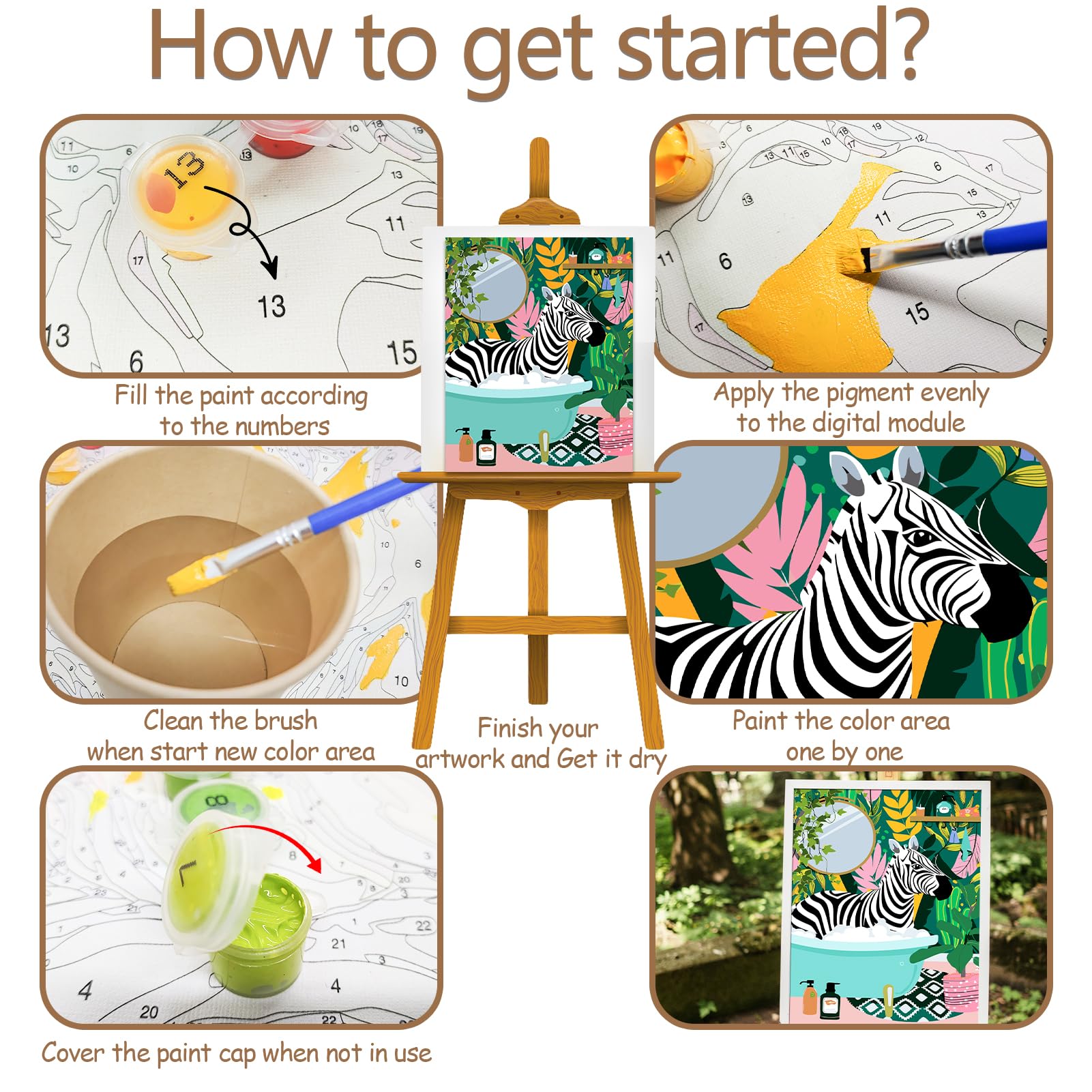 How to get started?

Fill the paint according to the numbers

Apply the pigment evenly to the digital module

Clean the brush when start new color area

Finish your artwork and Get it dry

Paint the color area one by one

Cover the paint cap when not in use