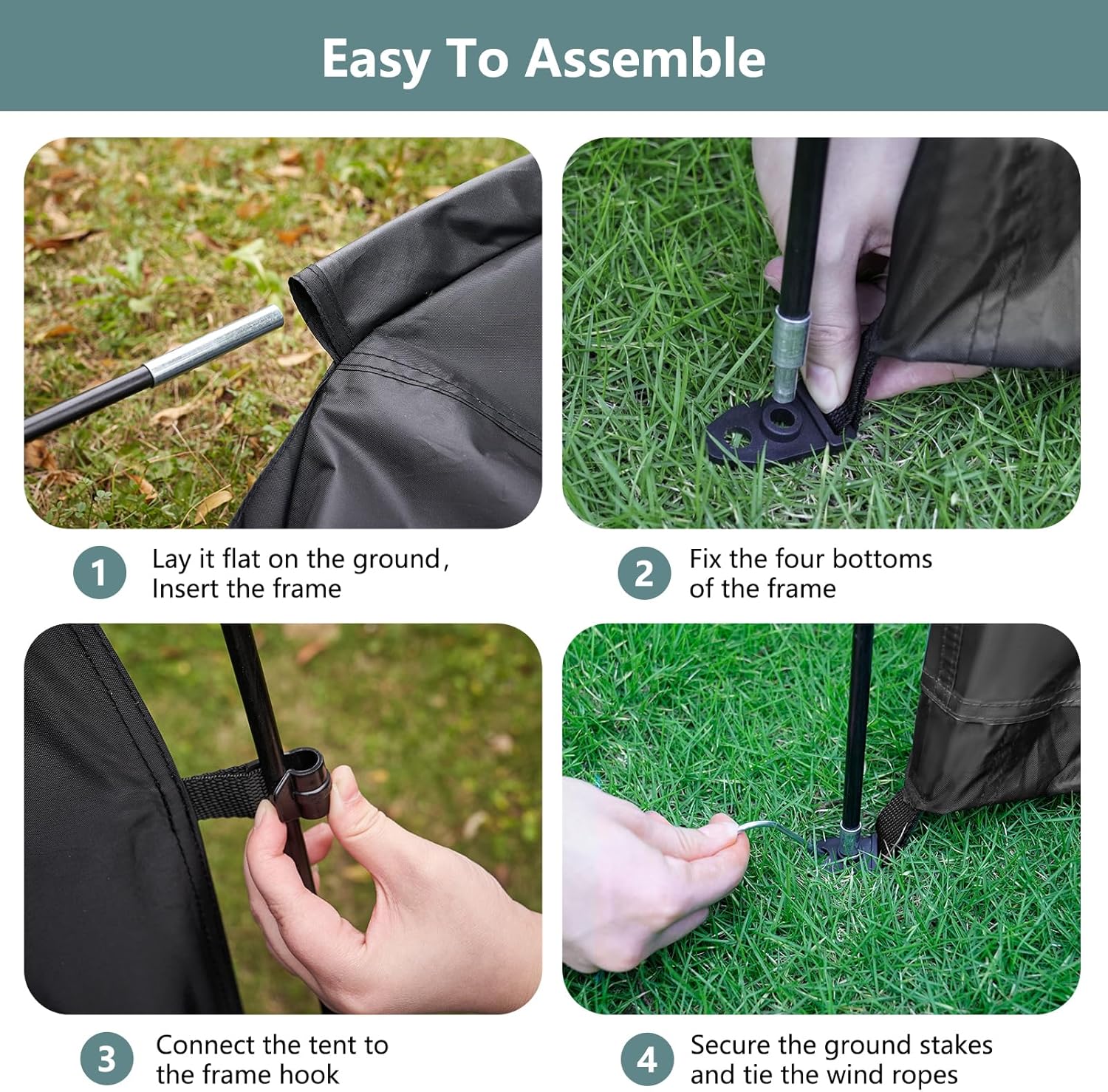 Easy To Assemble

1 Lay it flat on the ground, Insert the frame

2 Fix the four bottoms of the frame

3 Connect the tent to the frame hook

4 Secure the ground stakes and tie the wind ropes