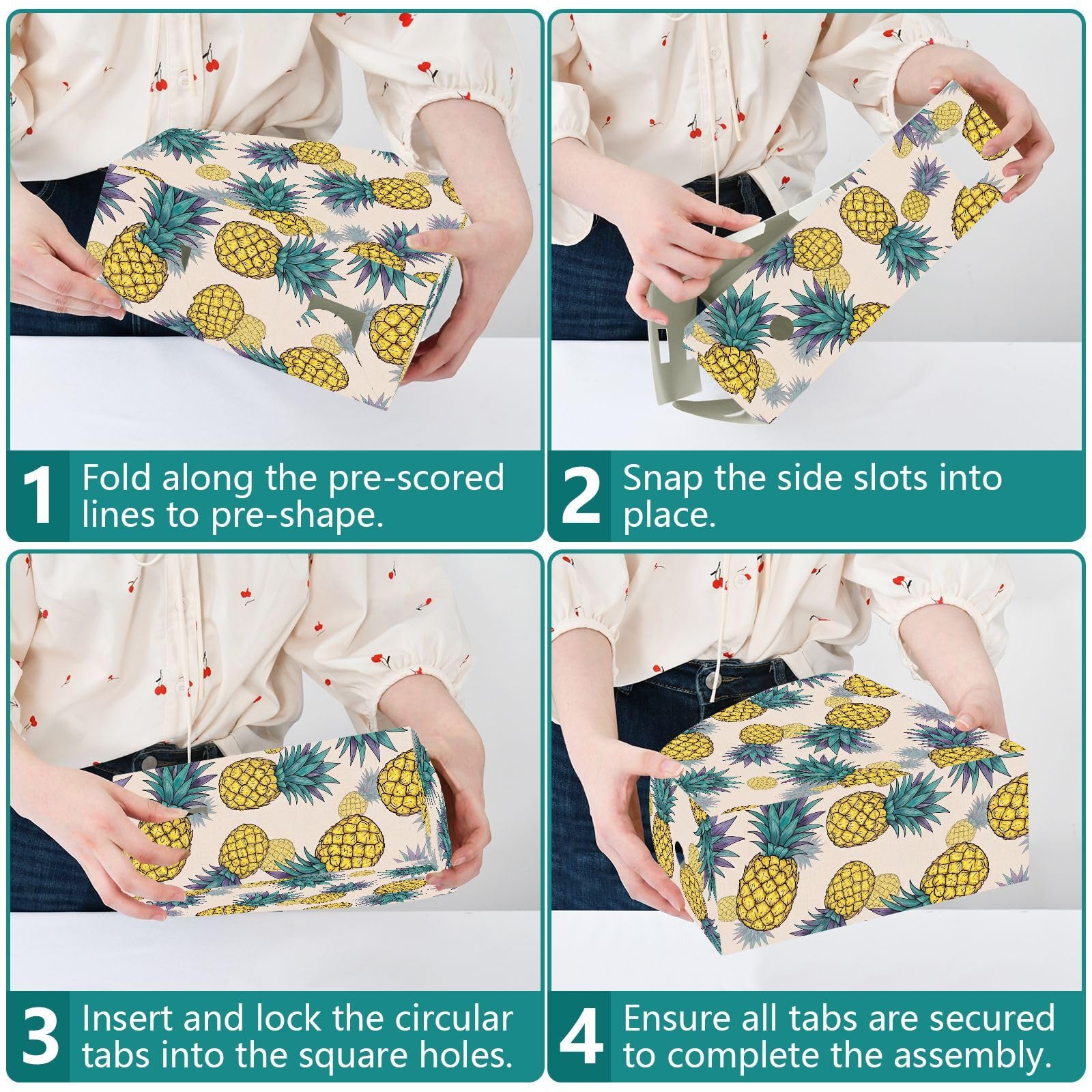 1 Fold along the pre-scored lines to pre-shape.

2 Snap the side slots into place.

3 Insert and lock the circular tabs into the square holes.

4 Ensure all tabs are secured to complete the assembly.