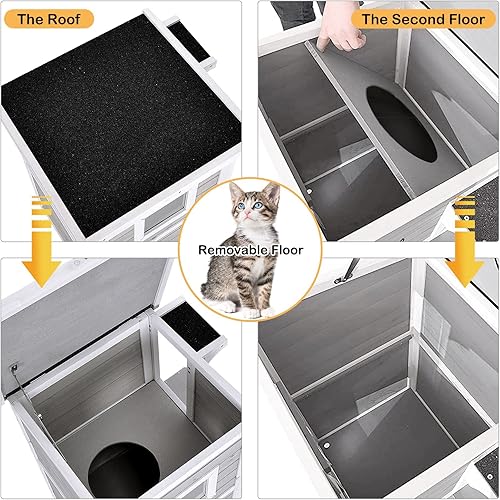 The Roof

The Second Floor

Removable Floor