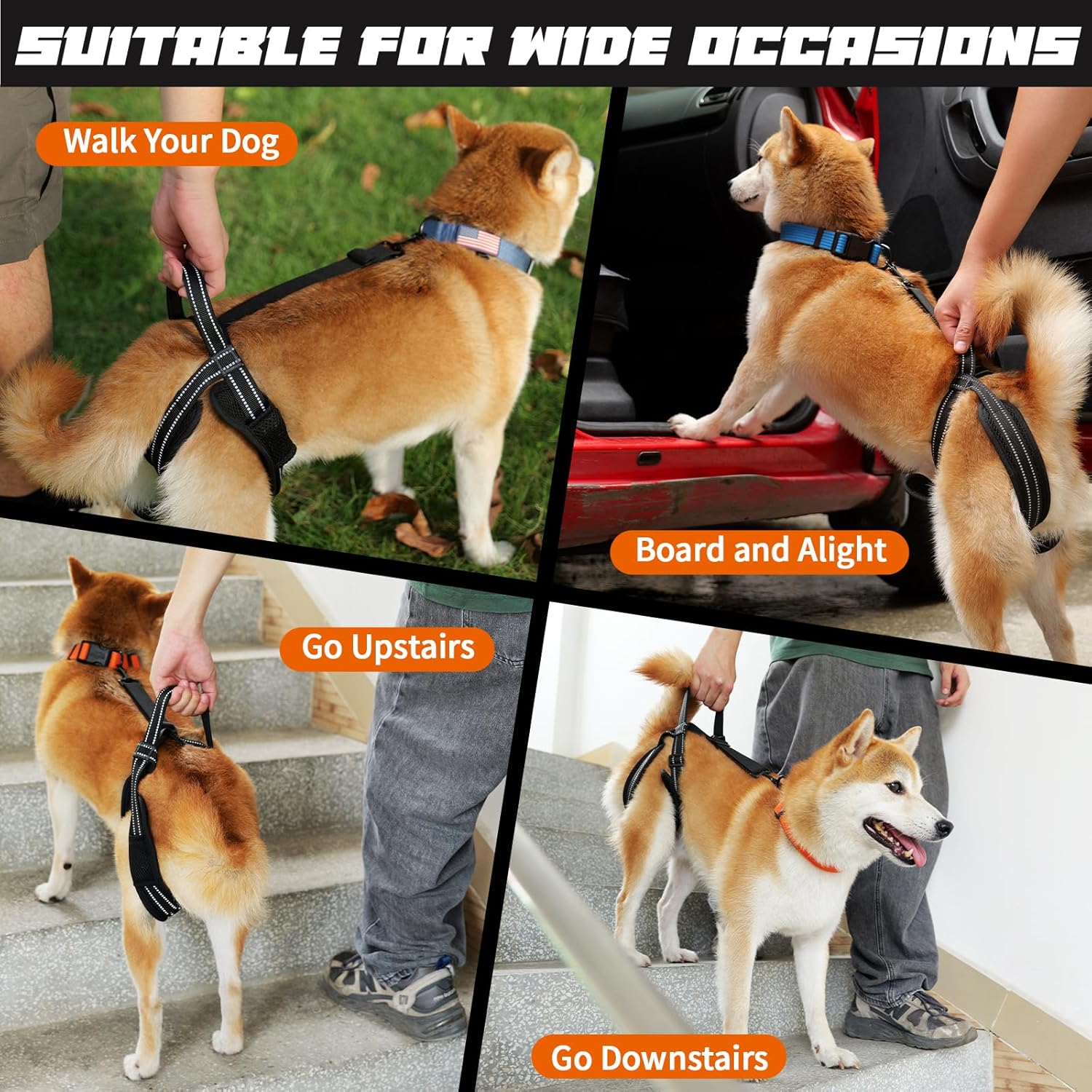 SUITABLE FOR WIDE OCCASIONS

Walk Your Dog

Board and Alight

Go Upstairs

Go Downstairs