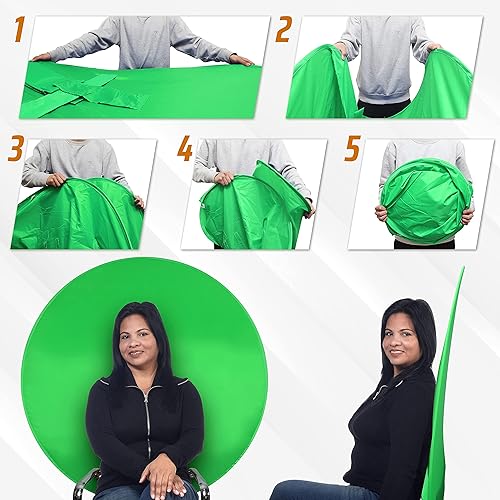 1

2

3

4

5