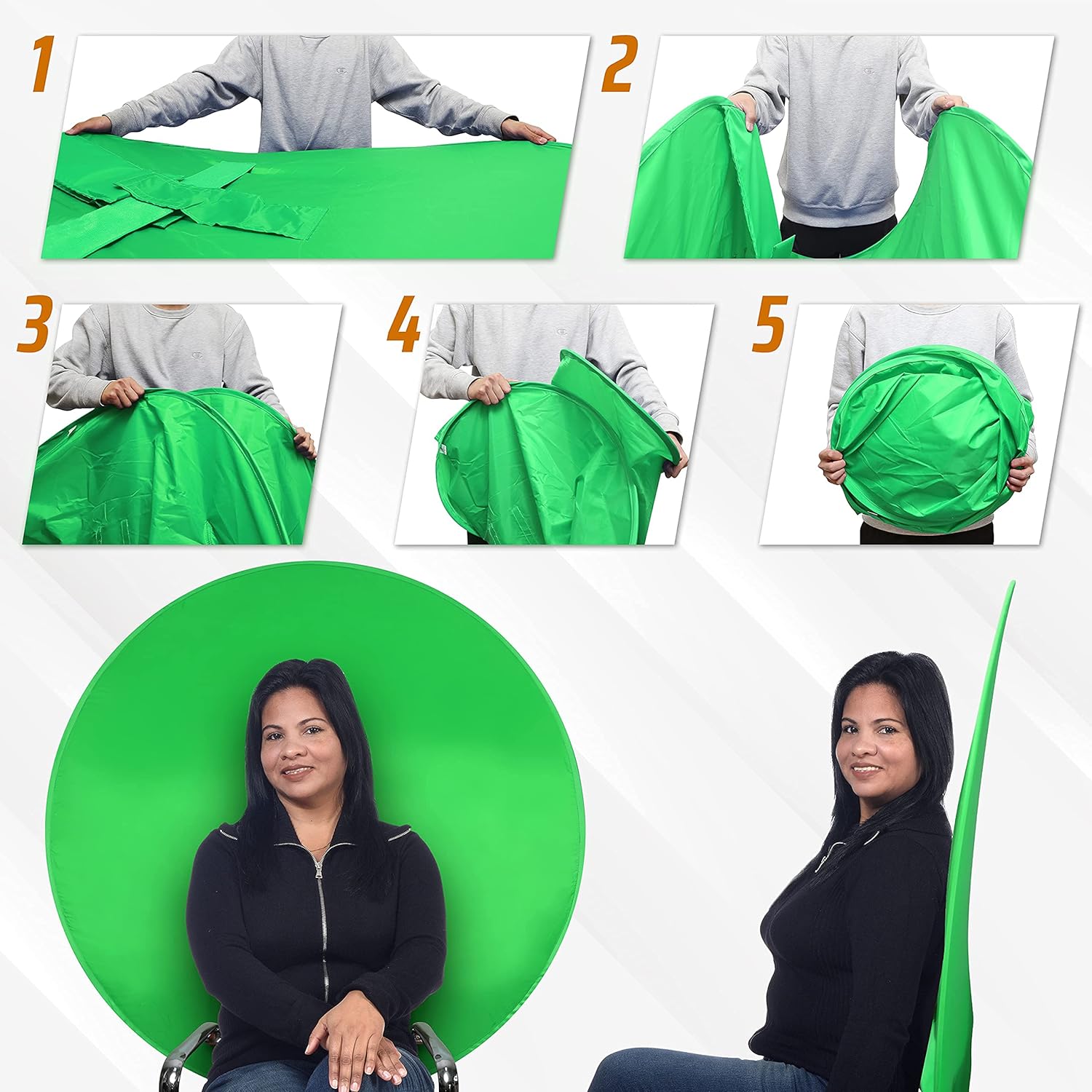 1
2
3
4
5