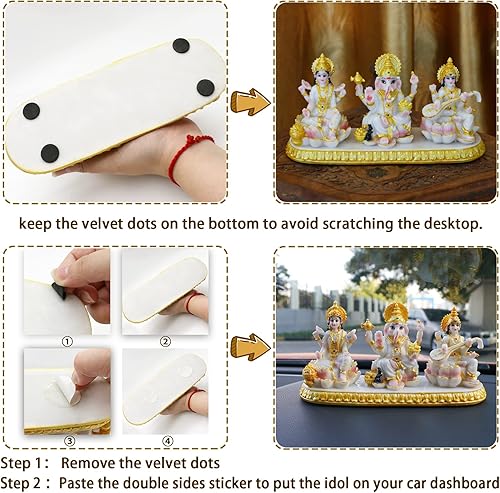 keep the velvet dots on the bottom to avoid scratching the desktop.

①

②

③

④

Step 1： Remove the velvet dots

Step 2： Paste the double sides sticker to put the idol on your car dashboard