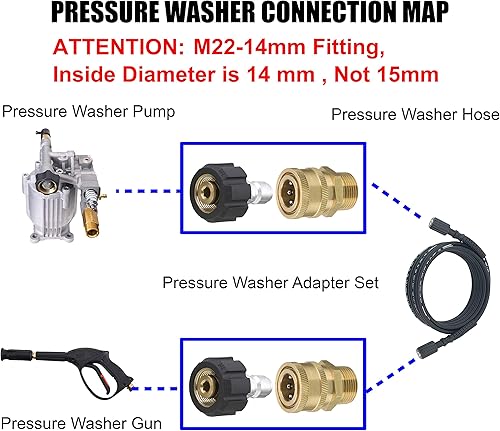 PRESSURE WASHER CONNECTION MAP

ATTENTION: M22-14mm Fitting, Inside Diameter is 14 mm , Not 15mm

Pressure Washer Pump

Pressure Washer Hose

Pressure Washer Adapter Set

Pressure Washer Gun