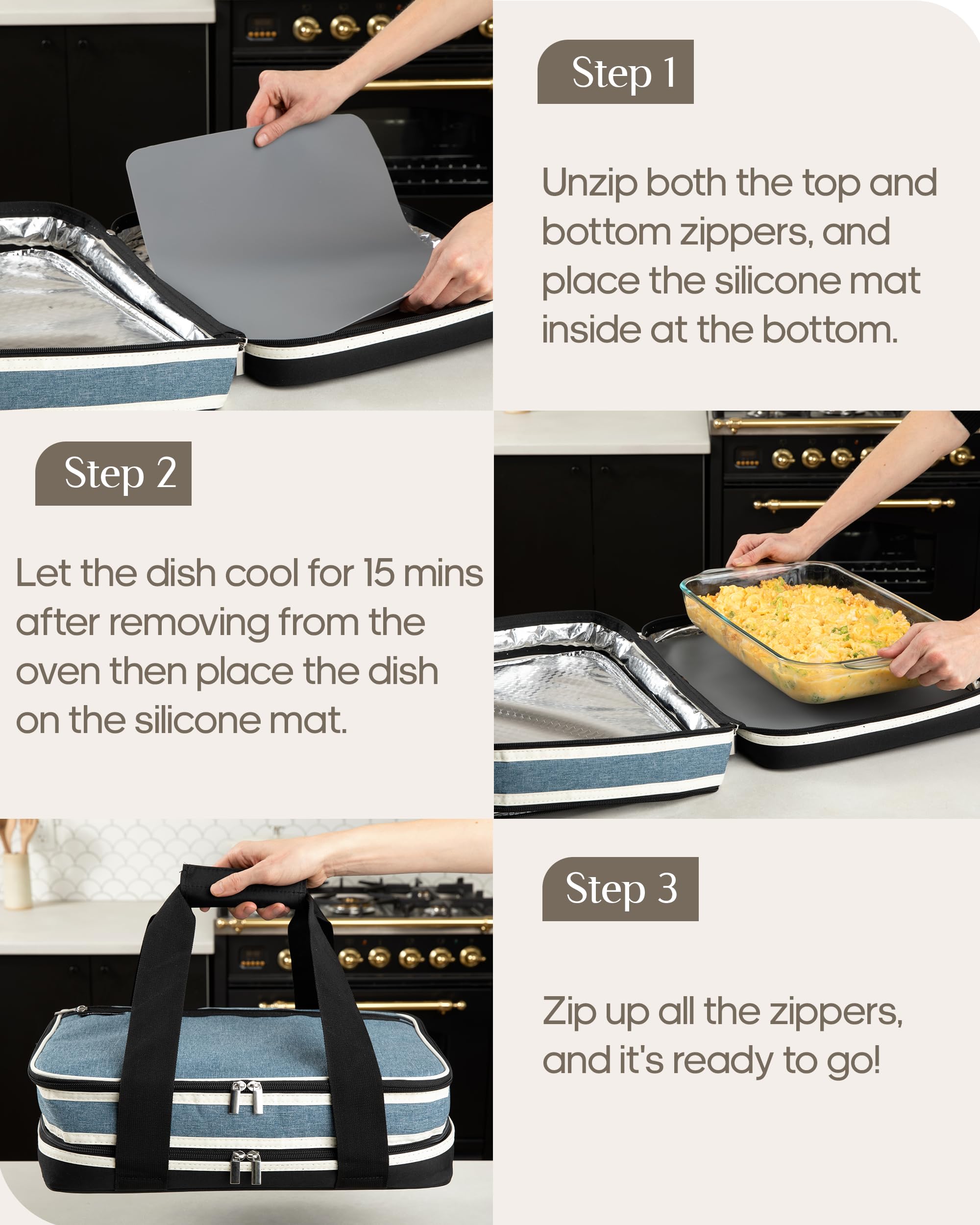 Step 1

Unzip both the top and bottom zippers, and place the silicone mat inside at the bottom.

Step 2

Let the dish cool for 15 mins after removing from the oven then place the dish on the silicone mat.

Step 3

Zip up all the zippers, and it's ready to go!