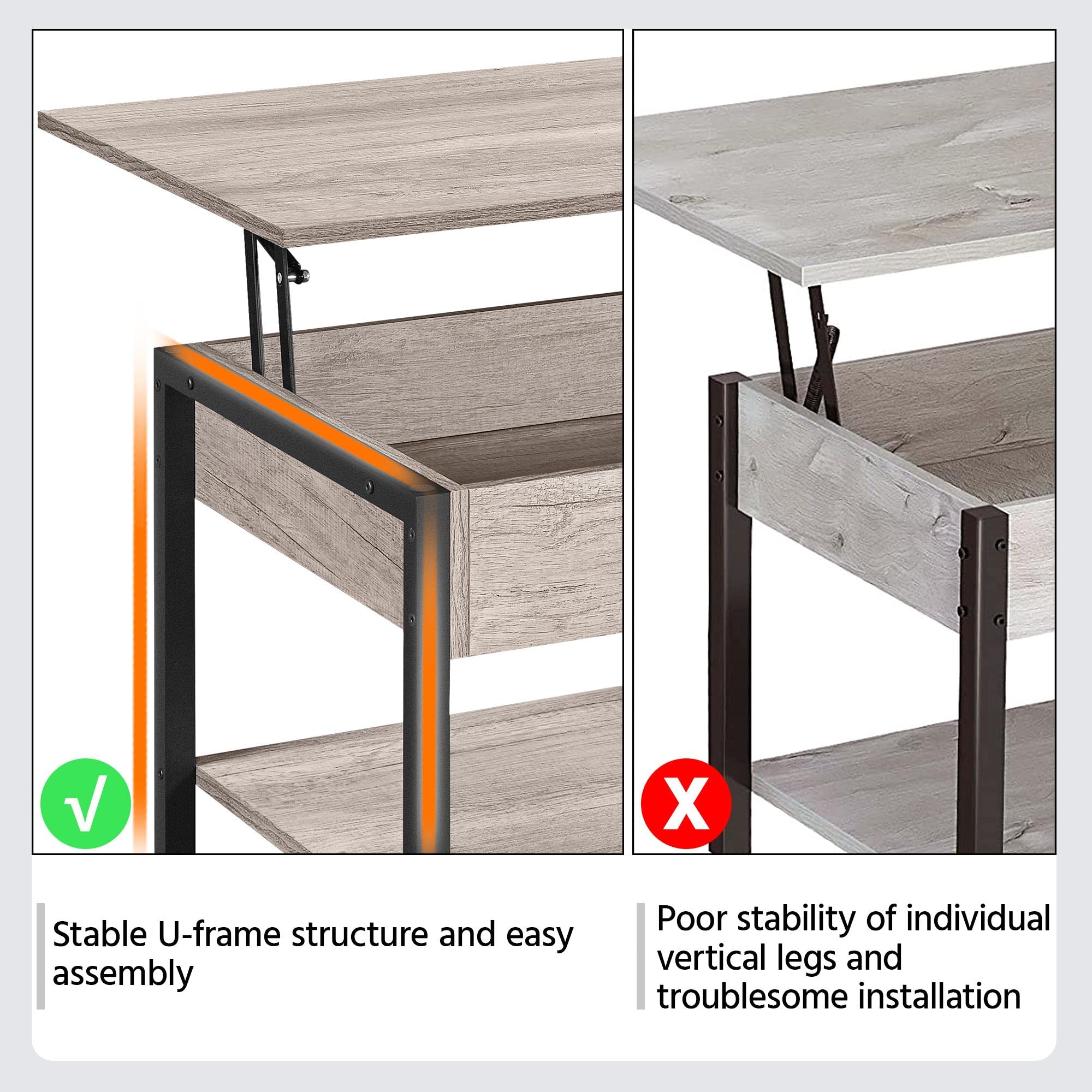 √

X

Stable U-frame structure and easy assembly

Poor stability of individual vertical legs and troublesome installation