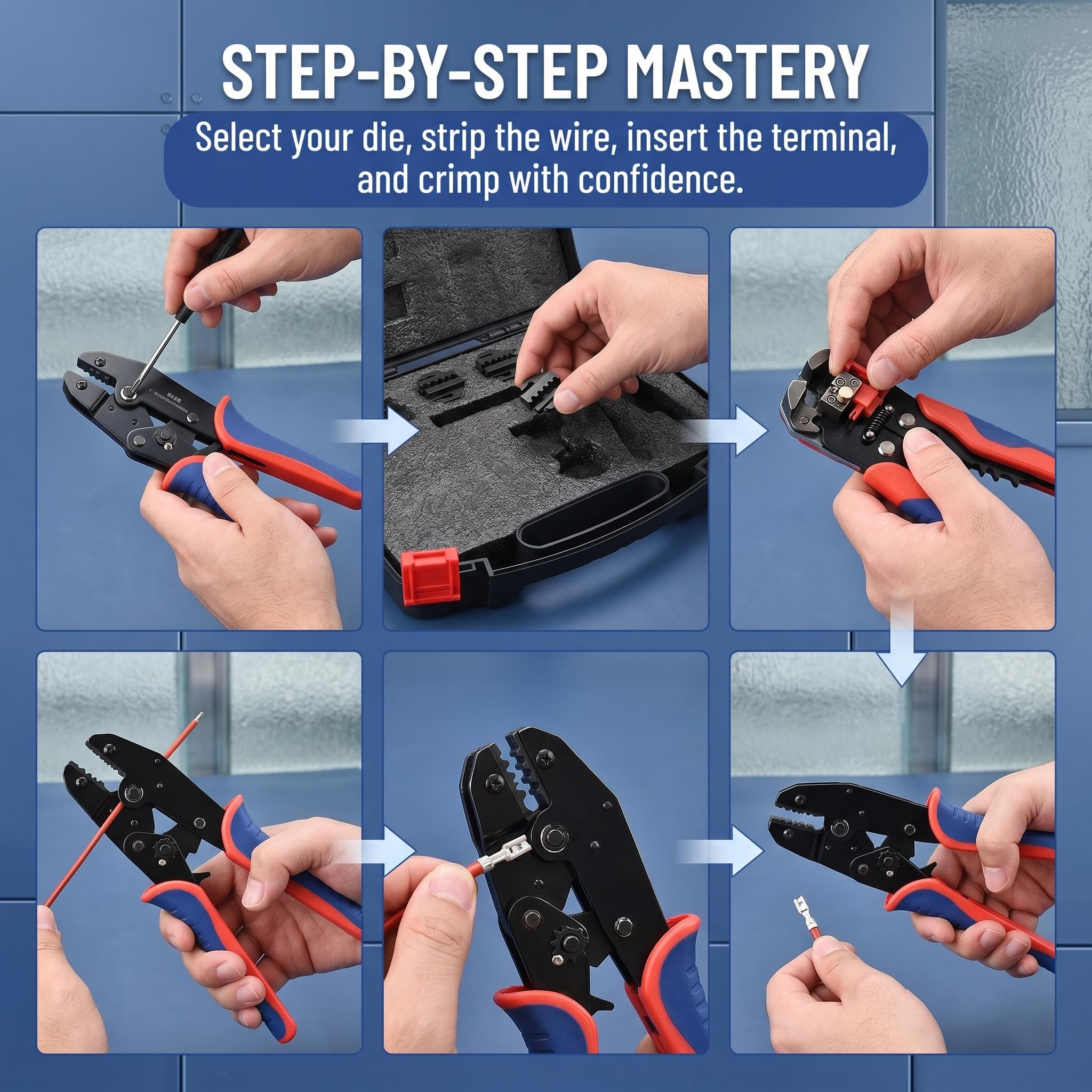 STEP-BY-STEP MASTERY

Select your die, strip the wire, insert the terminal, and crimp with confidence.